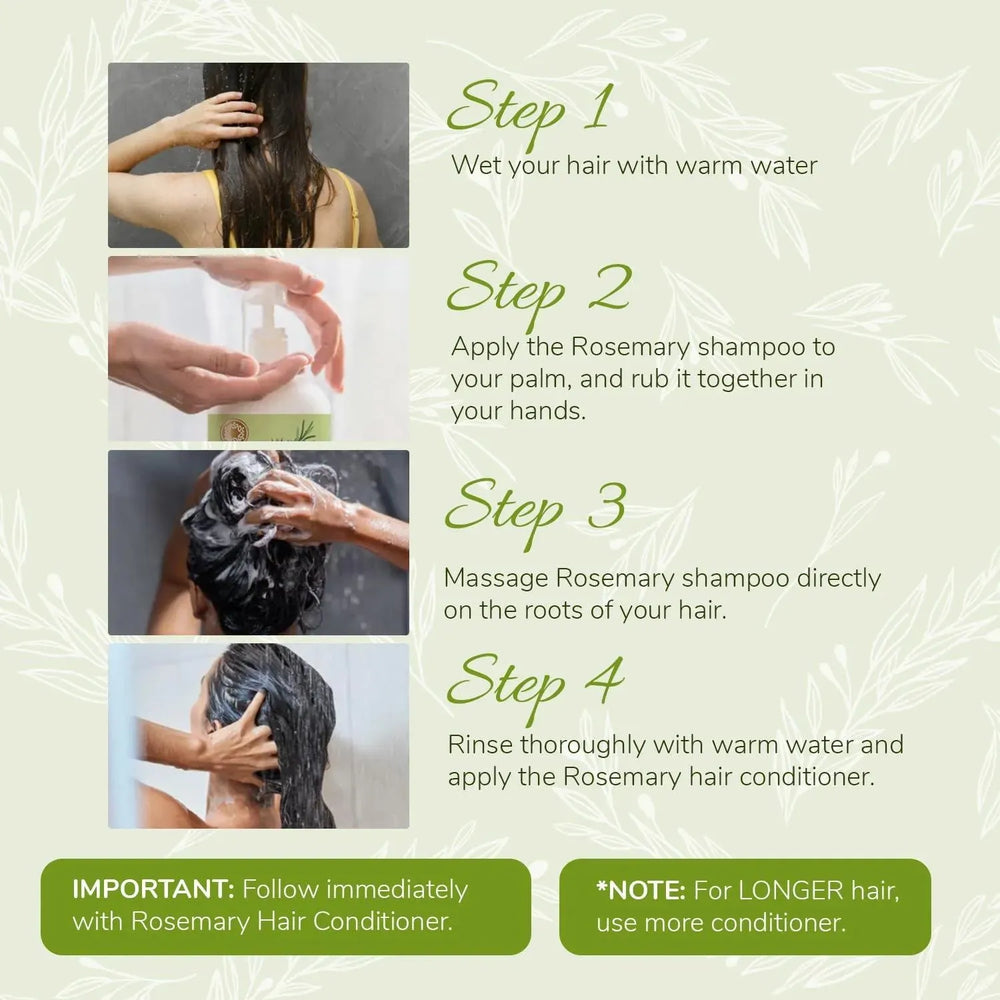 Step 1
Wet your hair with warm water

Step 2
Apply the Rosemary shampoo to your palm, and rub it together in your hands.

Step 3
Massage Rosemary shampoo directly on the roots of your hair.

Step 4
Rinse thoroughly with warm water and apply the Rosemary hair conditioner.

IMPORTANT: Follow immediately with Rosemary Hair Conditioner.

*NOTE: For LONGER hair, use more conditioner.