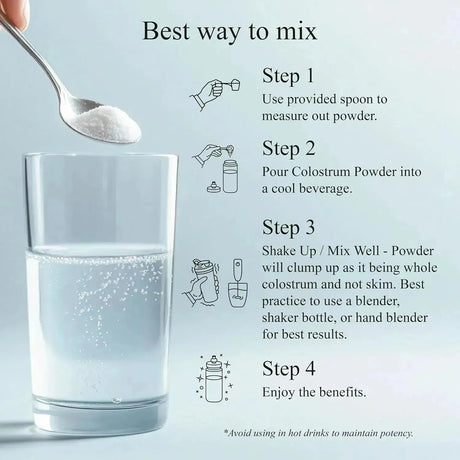 Best way to mix

Step 1
Use provided spoon to measure out powder.

Step 2
Pour Colostrum Powder into a cool beverage.

Step 3
Shake Up / Mix Well - Powder will clump up as it being whole colostrum and not skim. Best practice to use a blender, shaker bottle, or hand blender for best results.

Step 4
Enjoy the benefits.

*Avoid using in hot drinks to maintain potency.