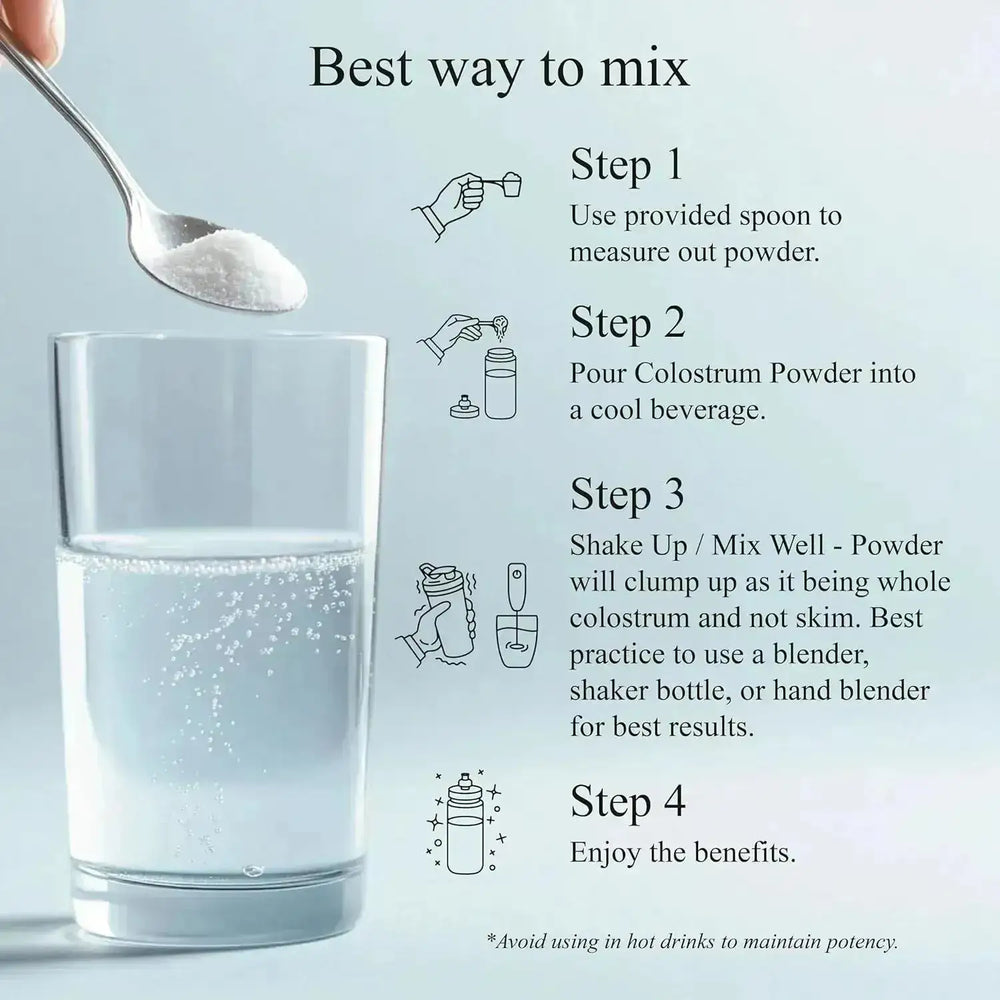 Best way to mix

Step 1
Use provided spoon to measure out powder.

Step 2
Pour Colostrum Powder into a cool beverage.

Step 3
Shake Up / Mix Well - Powder will clump up as it being whole colostrum and not skim. Best practice to use a blender, shaker bottle, or hand blender for best results.

Step 4
Enjoy the benefits.

*Avoid using in hot drinks to maintain potency.