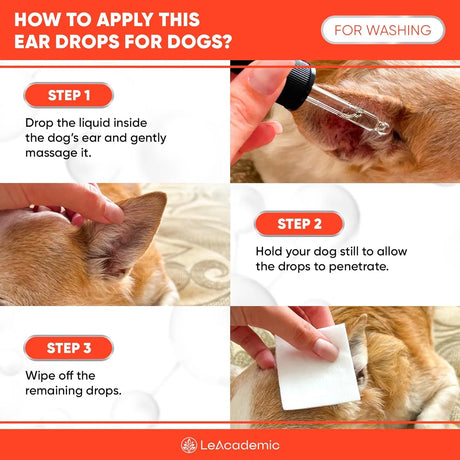 HOW TO APPLY THIS EAR DROPS FOR DOGS?

FOR WASHING

STEP 1

Drop the liquid inside the dog's ear and gently massage it.

STEP 2

Hold your dog still to allow the drops to penetrate.

STEP 3

Wipe off the remaining drops.

LeAcademic