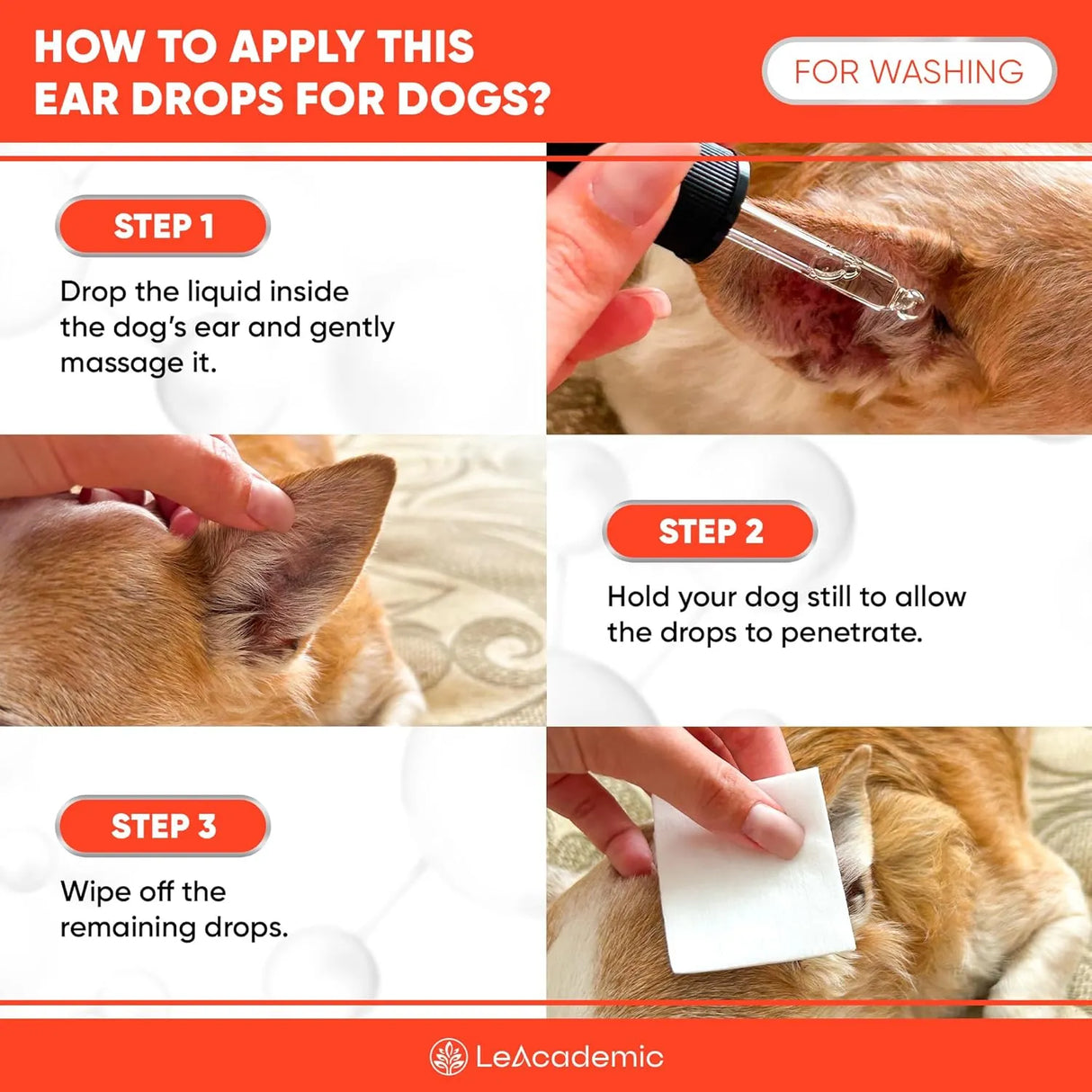 HOW TO APPLY THIS EAR DROPS FOR DOGS?

FOR WASHING

STEP 1

Drop the liquid inside the dog's ear and gently massage it.

STEP 2

Hold your dog still to allow the drops to penetrate.

STEP 3

Wipe off the remaining drops.

LeAcademic