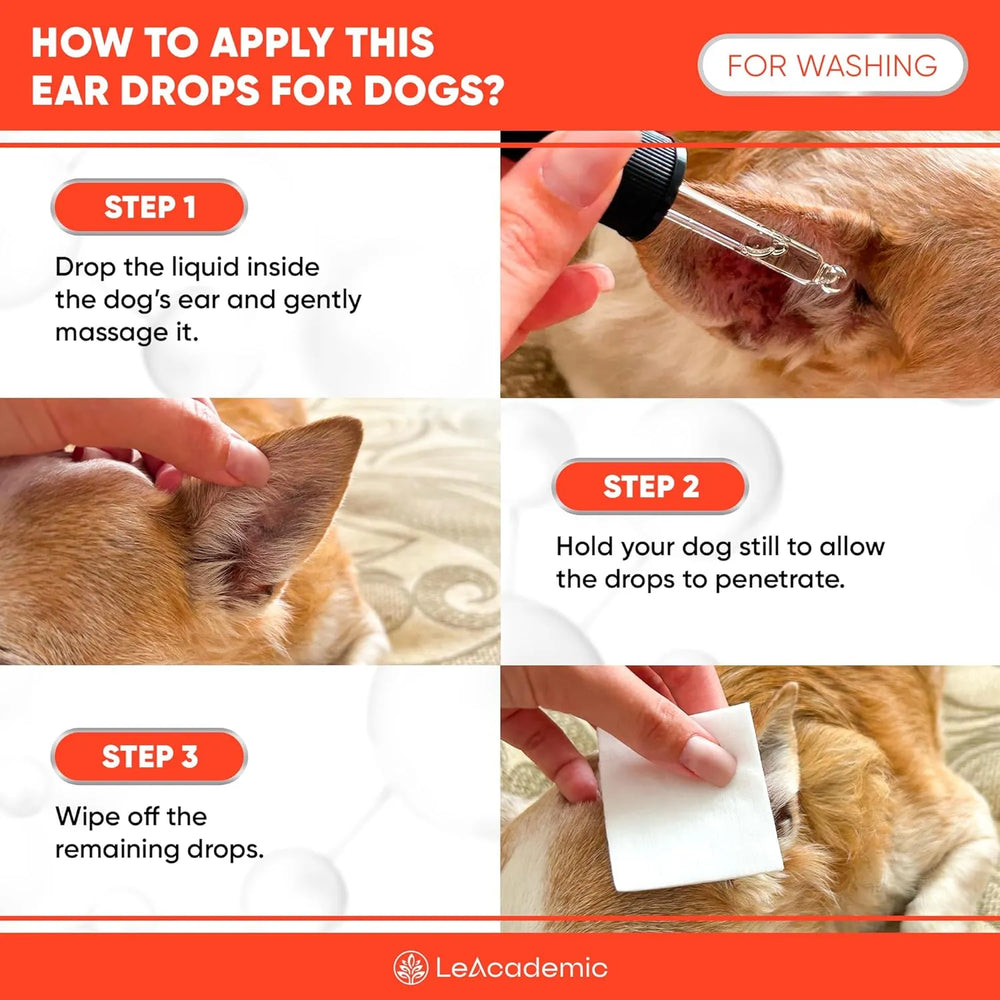 HOW TO APPLY THIS EAR DROPS FOR DOGS?

FOR WASHING

STEP 1

Drop the liquid inside the dog's ear and gently massage it.

STEP 2

Hold your dog still to allow the drops to penetrate.

STEP 3

Wipe off the remaining drops.

LeAcademic