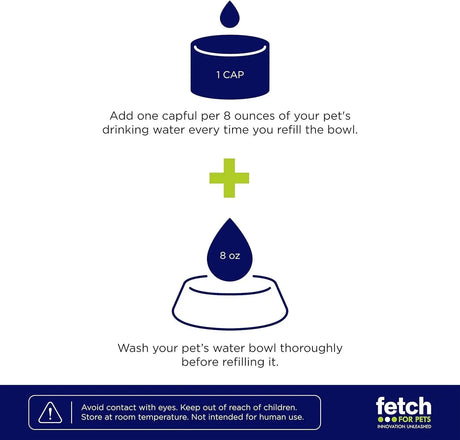 1 CAP

Add one capful per 8 ounces of your pet's drinking water every time you refill the bowl.

8 oz

Wash your pet's water bowl thoroughly before refilling it.

Avoid contact with eyes. Keep out of reach of children. Store at room temperature. Not intended for human use.

fetch FOR PETS
INNOVATION UNLEASHED