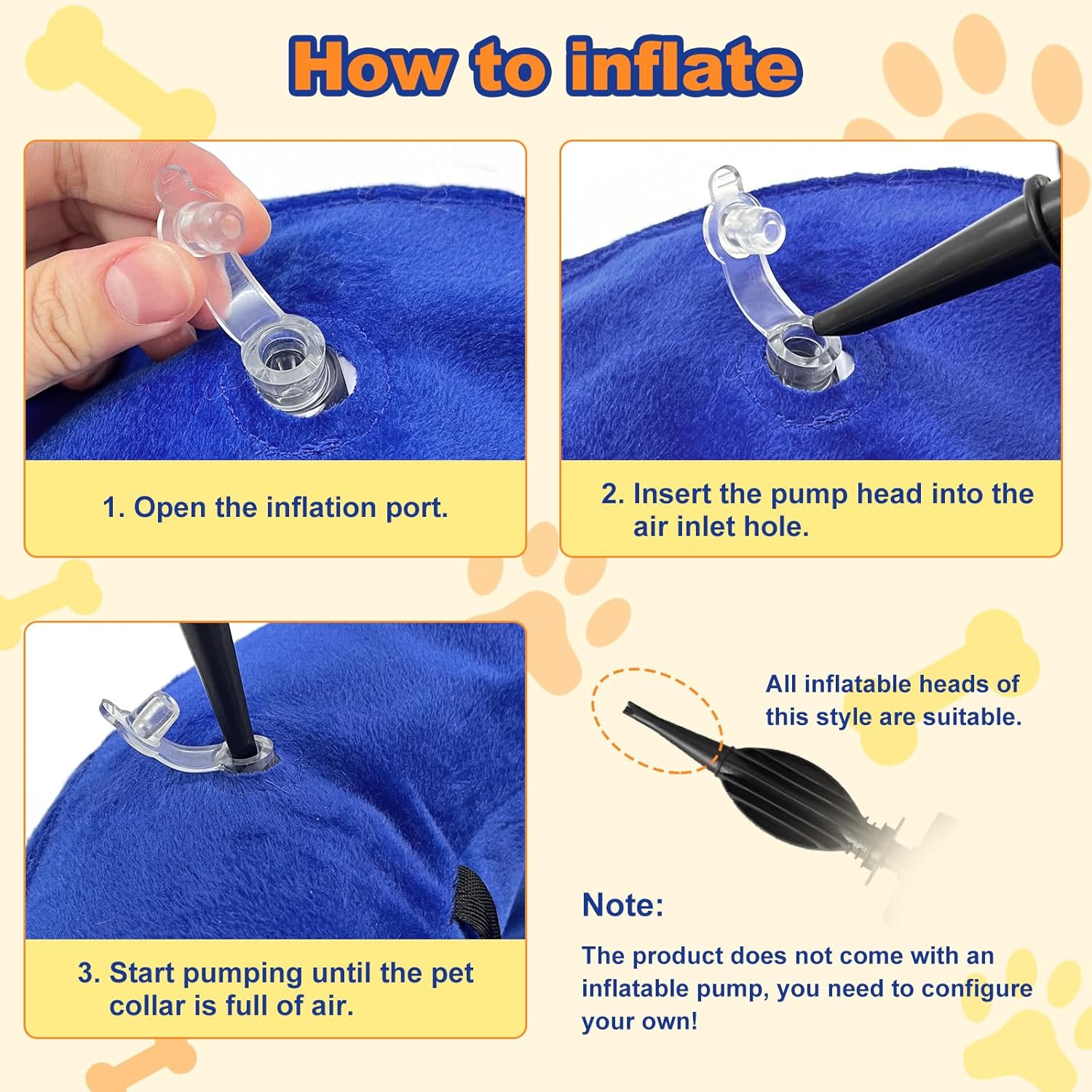 How to inflate

1. Open the inflation port.

2. Insert the pump head into the air inlet hole.

3. Start pumping until the pet collar is full of air.

All inflatable heads of this style are suitable.

Note:

The product does not come with an inflatable pump, you need to configure your own!