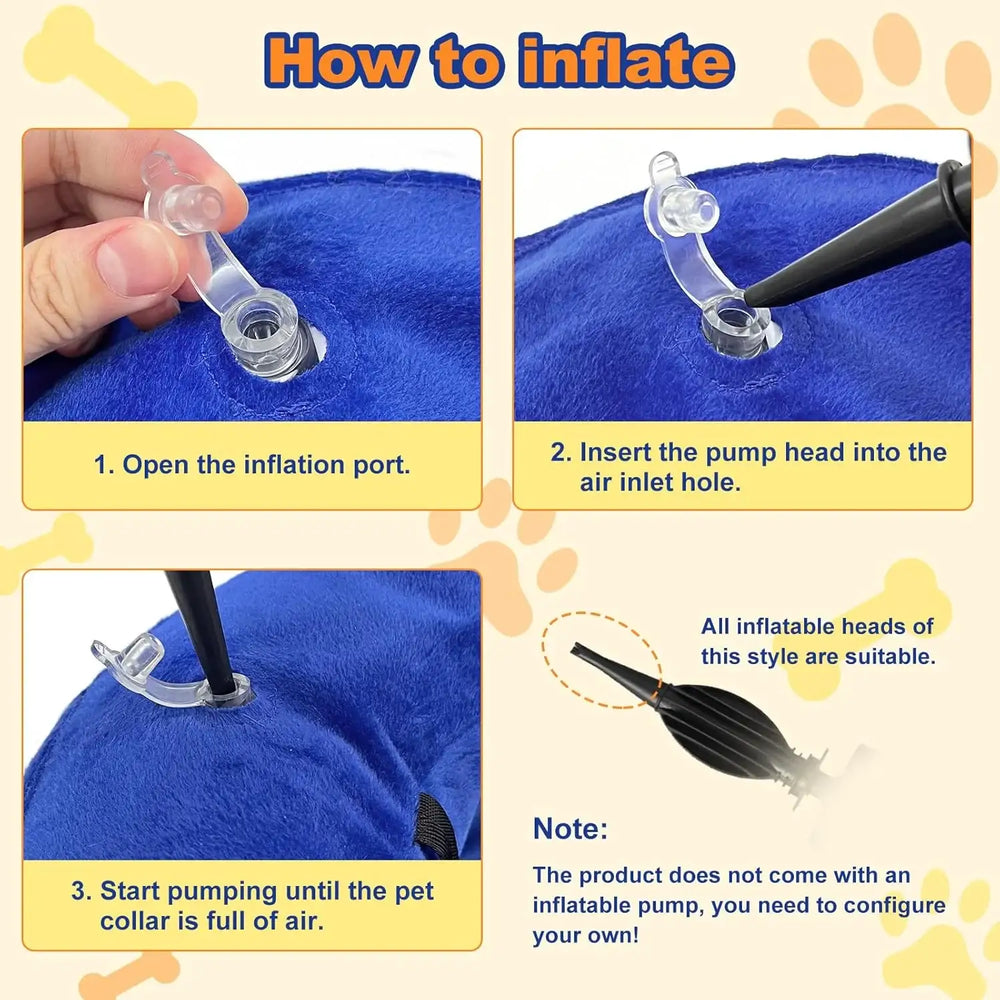 How to inflate

1. Open the inflation port.

2. Insert the pump head into the air inlet hole.

3. Start pumping until the pet collar is full of air.

All inflatable heads of this style are suitable.

Note:

The product does not come with an inflatable pump, you need to configure your own!