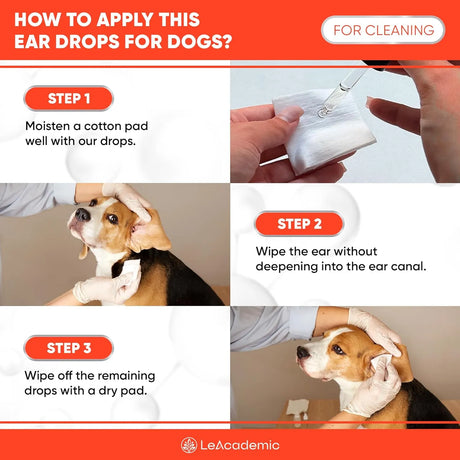 HOW TO APPLY THIS EAR DROPS FOR DOGS?

FOR CLEANING

STEP 1

Moisten a cotton pad well with our drops.

STEP 2

Wipe the ear without deepening into the ear canal.

STEP 3

Wipe off the remaining drops with a dry pad.

LeAcademic