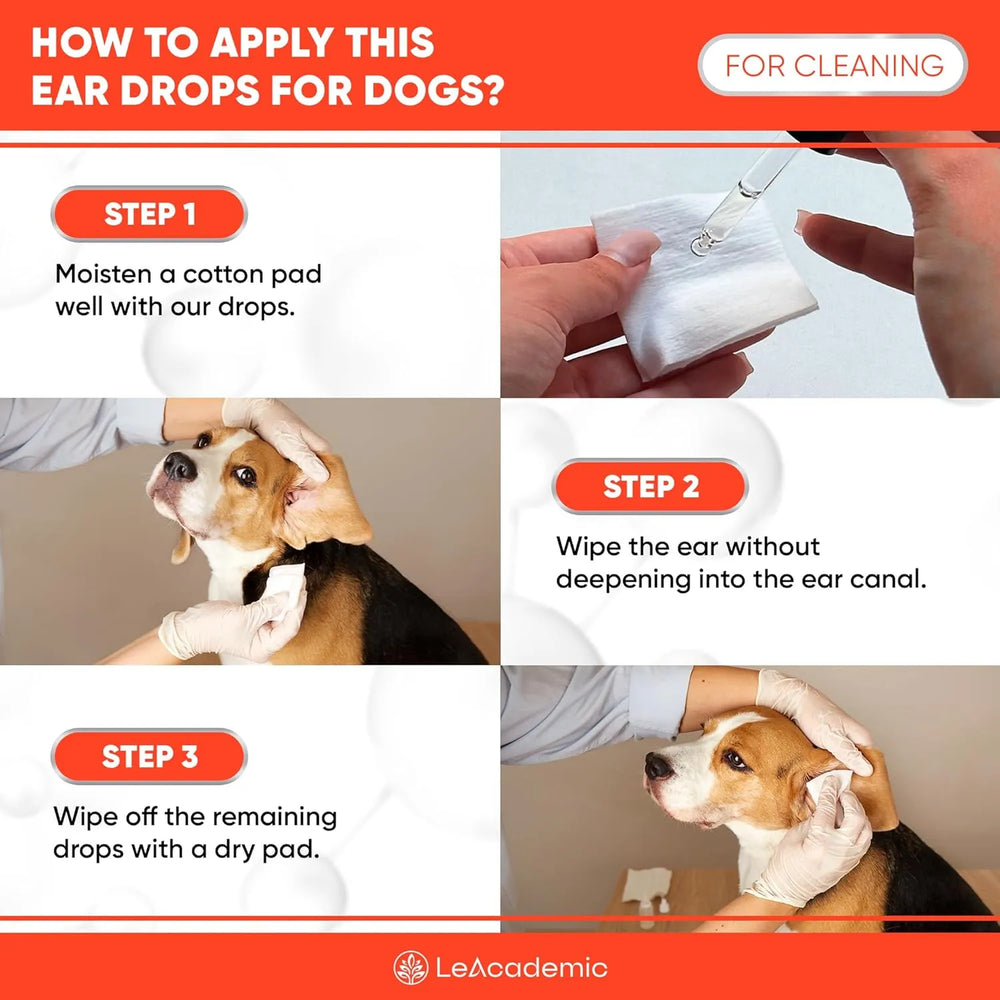 HOW TO APPLY THIS EAR DROPS FOR DOGS?

FOR CLEANING

STEP 1

Moisten a cotton pad well with our drops.

STEP 2

Wipe the ear without deepening into the ear canal.

STEP 3

Wipe off the remaining drops with a dry pad.

LeAcademic