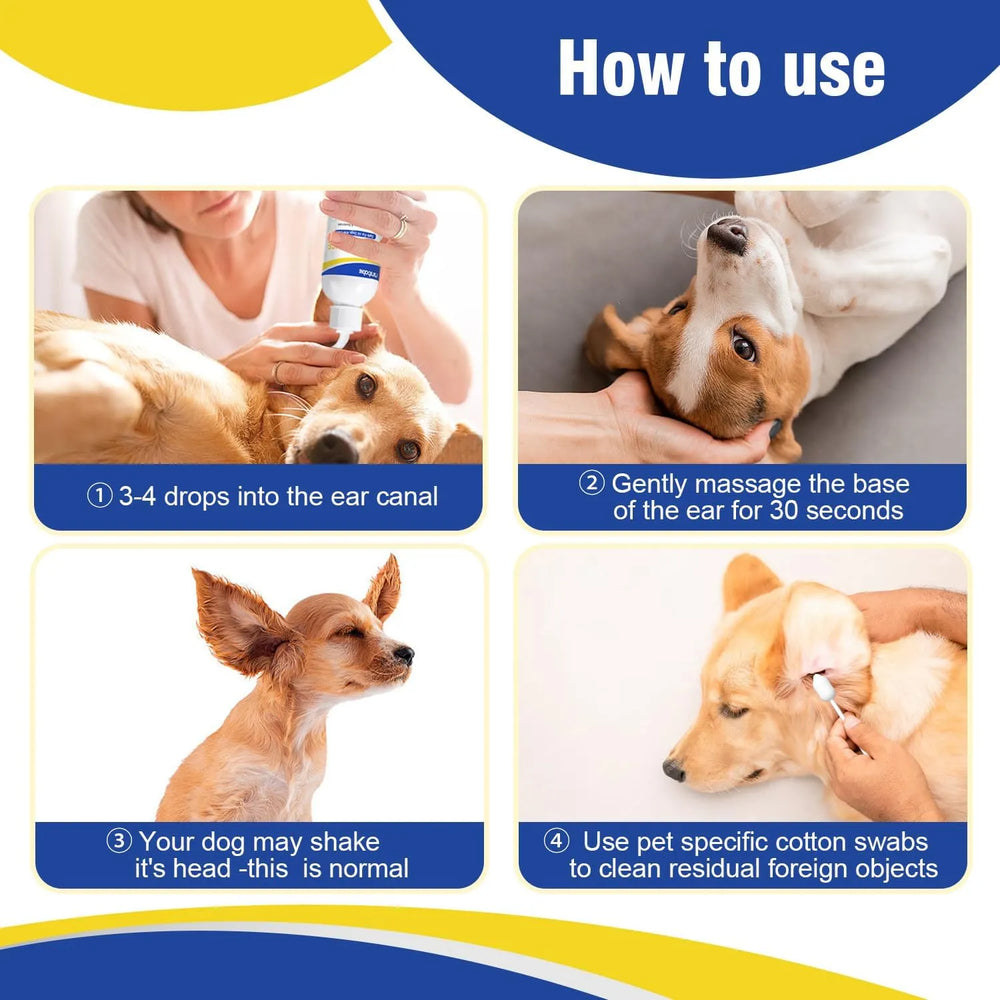 How to use

① 3-4 drops into the ear canal

② Gently massage the base of the ear for 30 seconds

③ Your dog may shake it's head -this is normal

④ Use pet specific cotton swabs to clean residual foreign objects