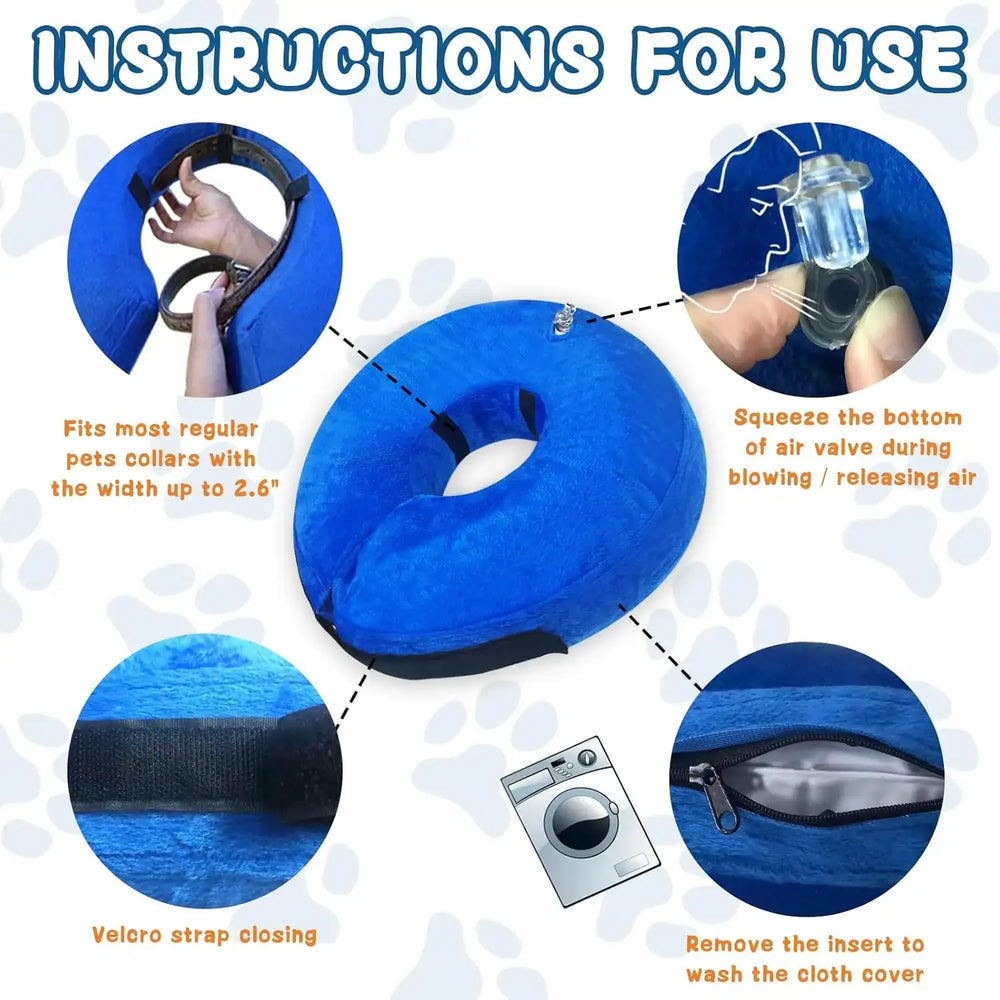 INSTRUCTIONS FOR USE

Fits most regular pets collars with the width up to 2.6"

Squeeze the bottom of air valve during blowing / releasing air

Velcro strap closing

Remove the insert to wash the cloth cover