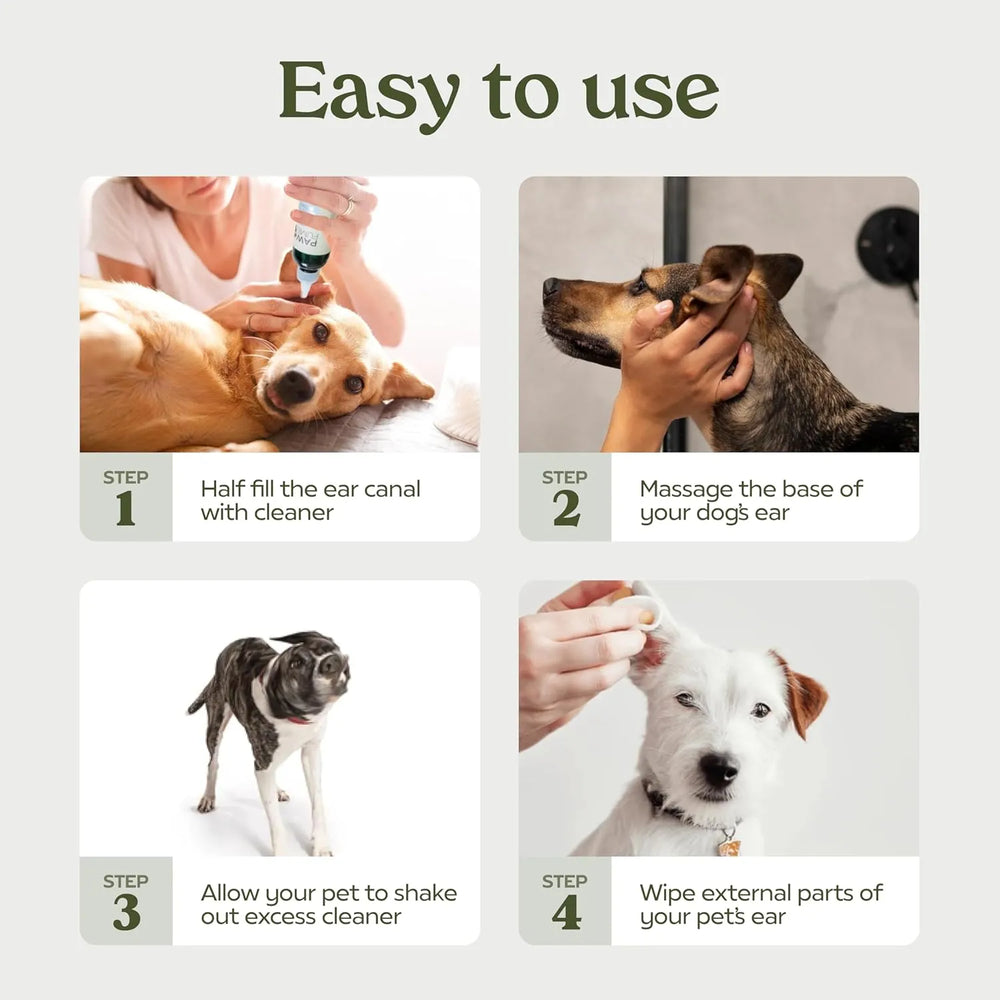 Easy to use

PAW

STEP
1
Half fill the ear canal with cleaner

STEP
2
Massage the base of your dog's ear

STEP
3
Allow your pet to shake out excess cleaner

STEP
4
Wipe external parts of your pet's ear