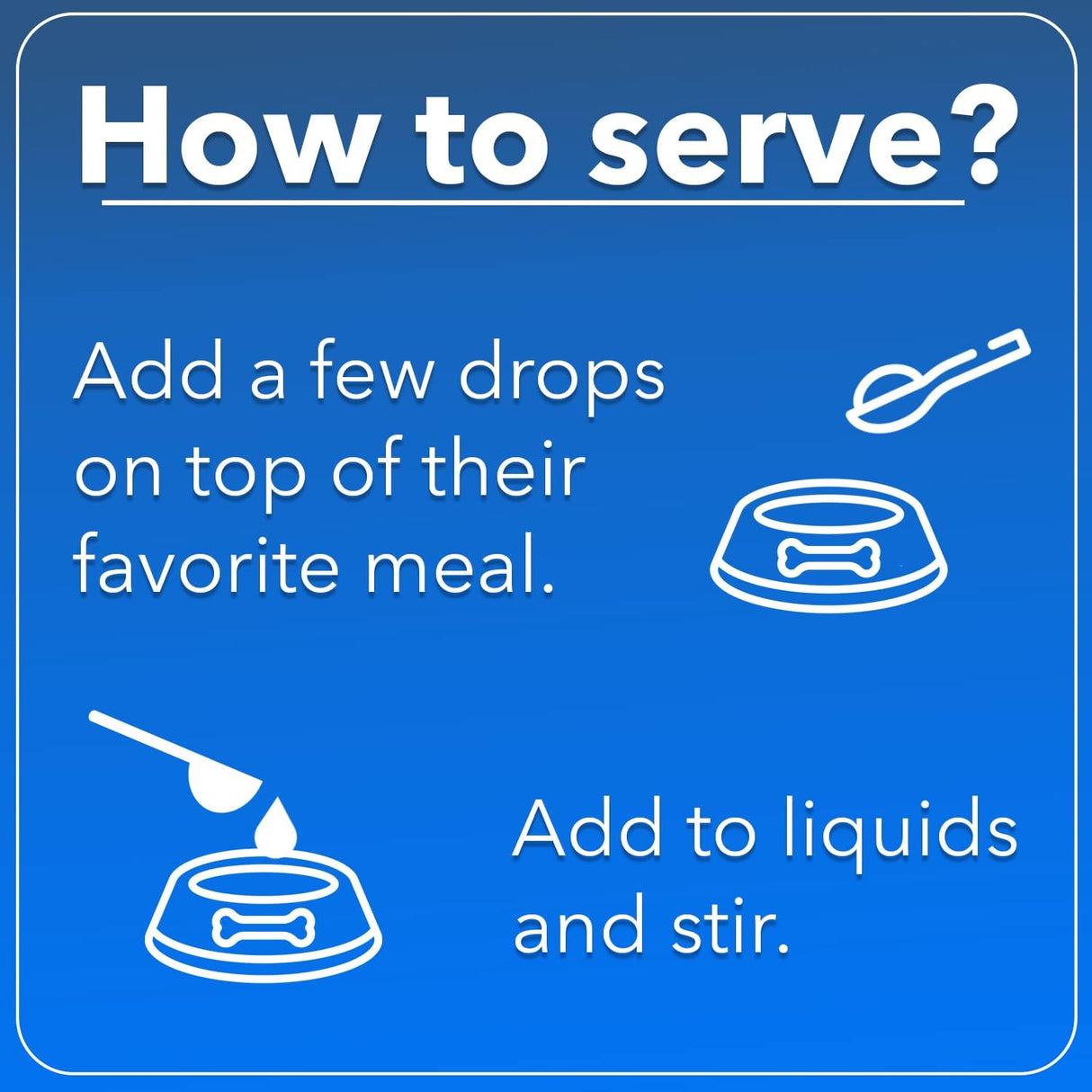 How to serve?

Add a few drops on top of their favorite meal.

Add to liquids and stir.