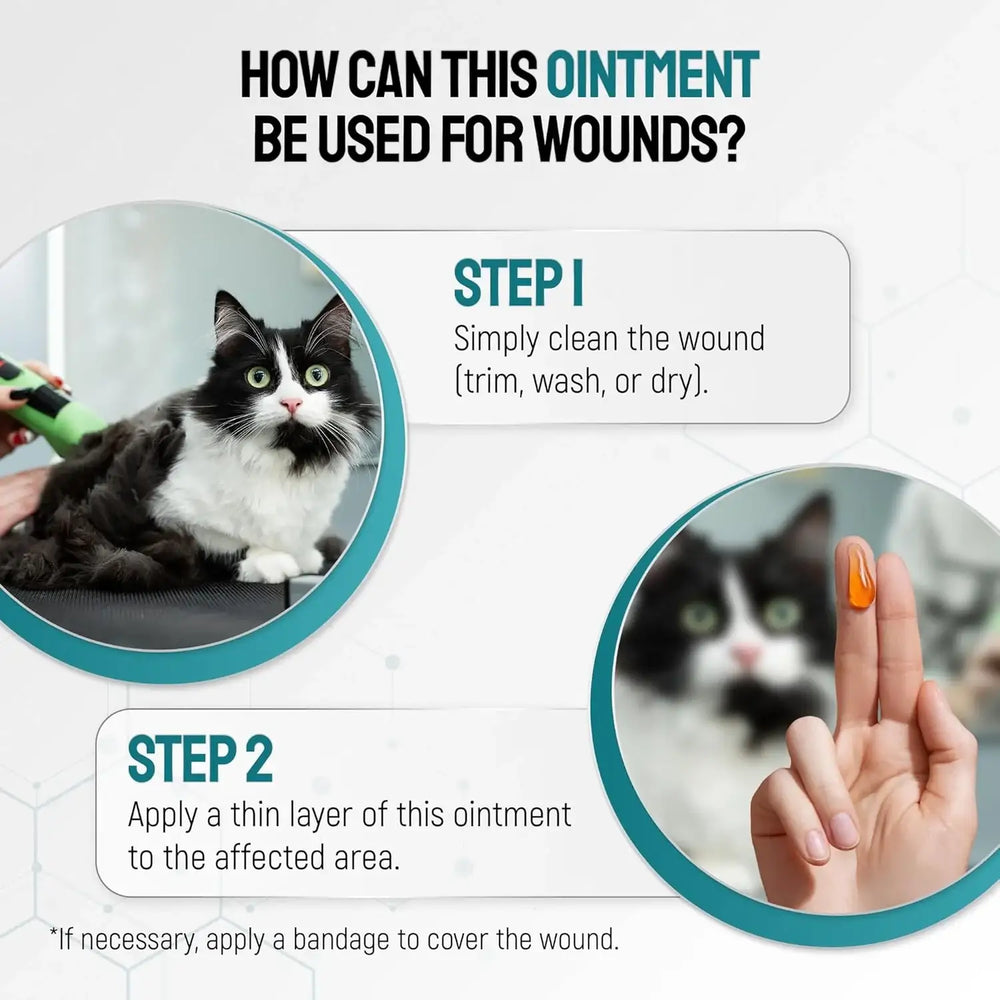 HOW CAN THIS OINTMENT BE USED FOR WOUNDS?

STEP 1
Simply clean the wound (trim, wash, or dry).

STEP 2
Apply a thin layer of this ointment to the affected area.

*If necessary, apply a bandage to cover the wound.