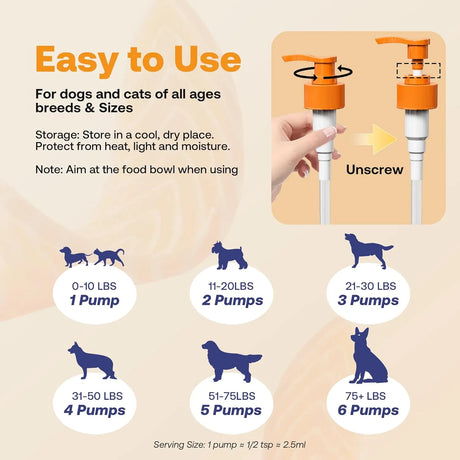 Easy to Use

For dogs and cats of all ages breeds & Sizes

Storage: Store in a cool, dry place. Protect from heat, light and moisture.

Note: Aim at the food bowl when using

Unscrew

0-10 LBS
1 Pump

11-20LBS
2 Pumps

21-30 LBS
3 Pumps

31-50 LBS
4 Pumps

51-75LBS
5 Pumps

75+ LBS
6 Pumps

Serving Size: 1 pump = 1/2 tsp = 2.5ml