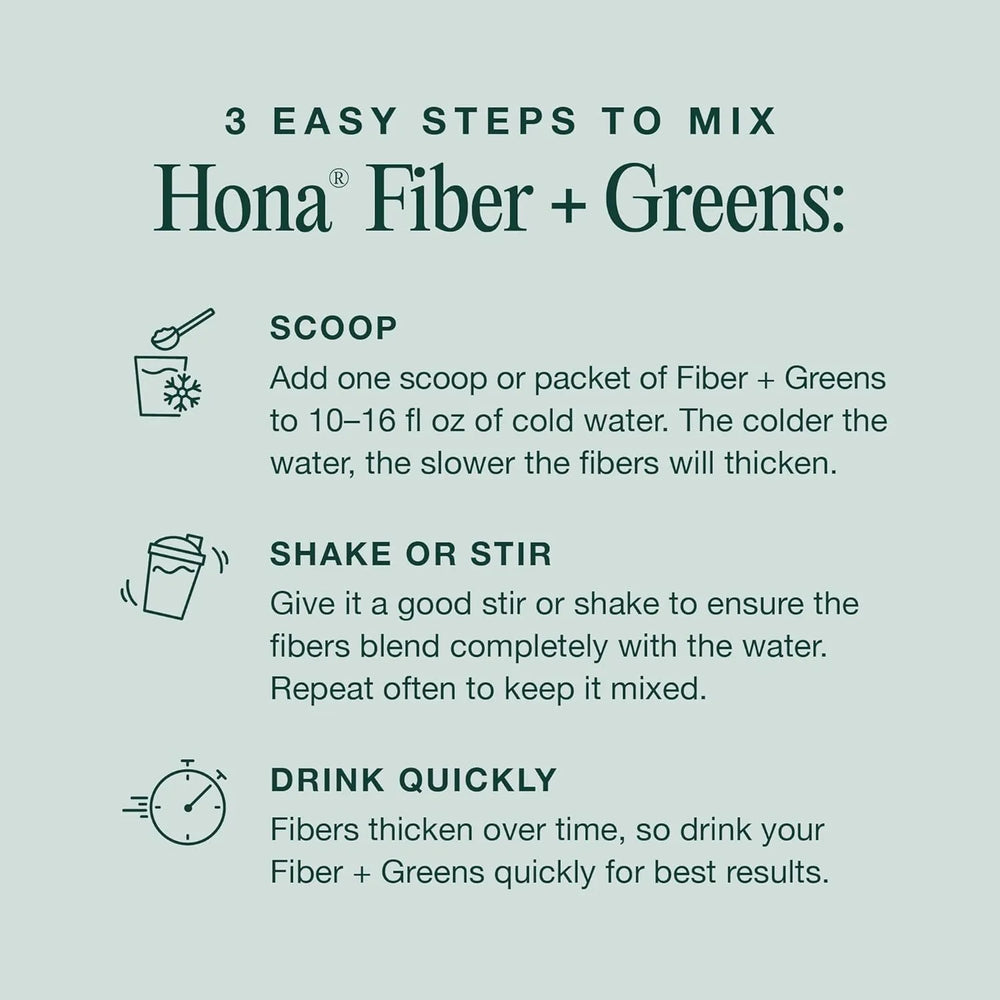 3 EASY STEPS TO MIX
Hona® Fiber + Greens:

SCOOP
Add one scoop or packet of Fiber + Greens to 10–16 fl oz of cold water. The colder the water, the slower the fibers will thicken.

SHAKE OR STIR
Give it a good stir or shake to ensure the fibers blend completely with the water. Repeat often to keep it mixed.

DRINK QUICKLY
Fibers thicken over time, so drink your Fiber + Greens quickly for best results.