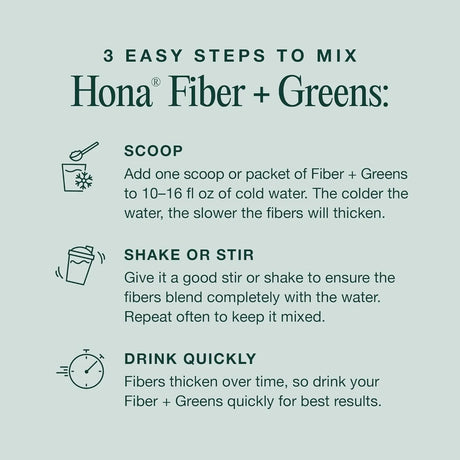 3 EASY STEPS TO MIX
Hona® Fiber + Greens:

SCOOP
Add one scoop or packet of Fiber + Greens to 10–16 fl oz of cold water. The colder the water, the slower the fibers will thicken.

SHAKE OR STIR
Give it a good stir or shake to ensure the fibers blend completely with the water. Repeat often to keep it mixed.

DRINK QUICKLY
Fibers thicken over time, so drink your Fiber + Greens quickly for best results.