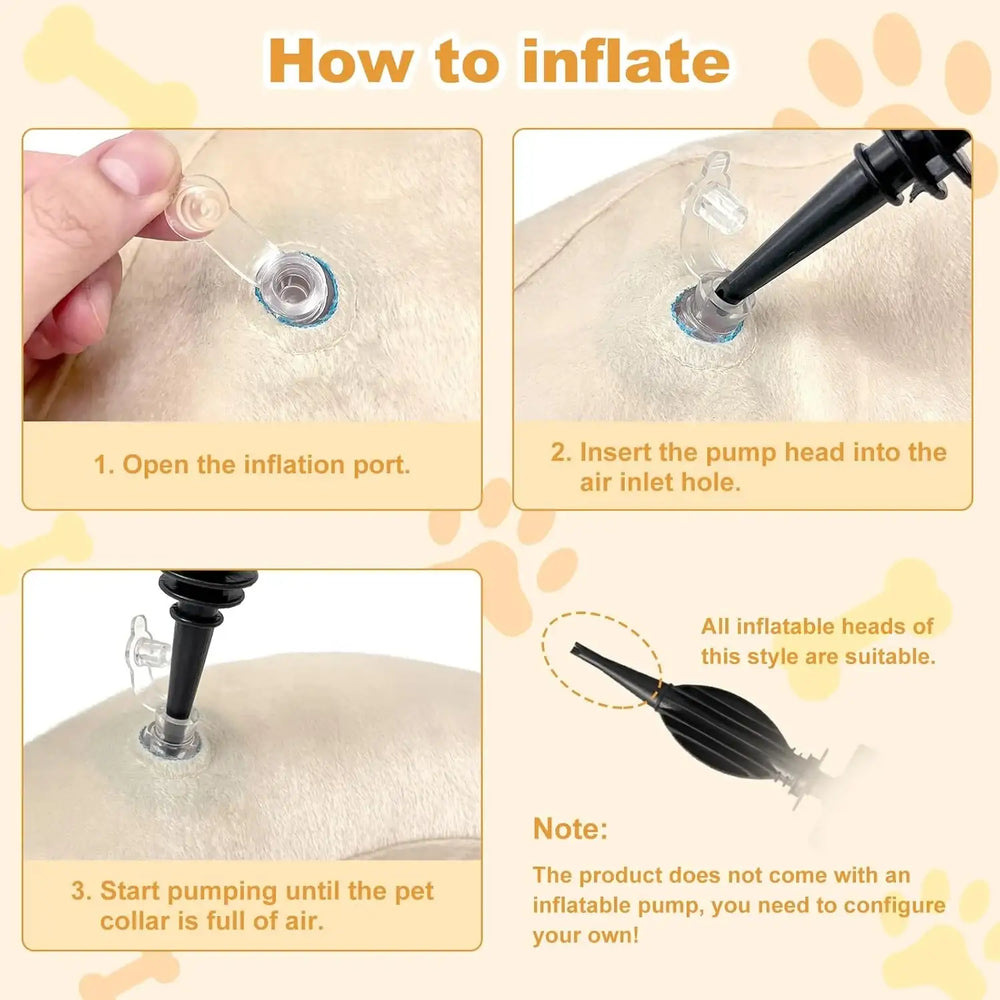 How to inflate

1. Open the inflation port.

2. Insert the pump head into the air inlet hole.

3. Start pumping until the pet collar is full of air.

All inflatable heads of this style are suitable.

Note:

The product does not come with an inflatable pump, you need to configure your own!