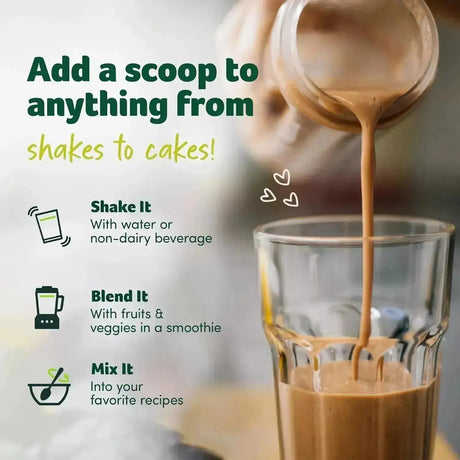 Add a scoop to anything from

shakes to cakes!

Shake It
With water or non-dairy beverage

Blend It
With fruits & veggies in a smoothie

Mix It
Into your favorite recipes