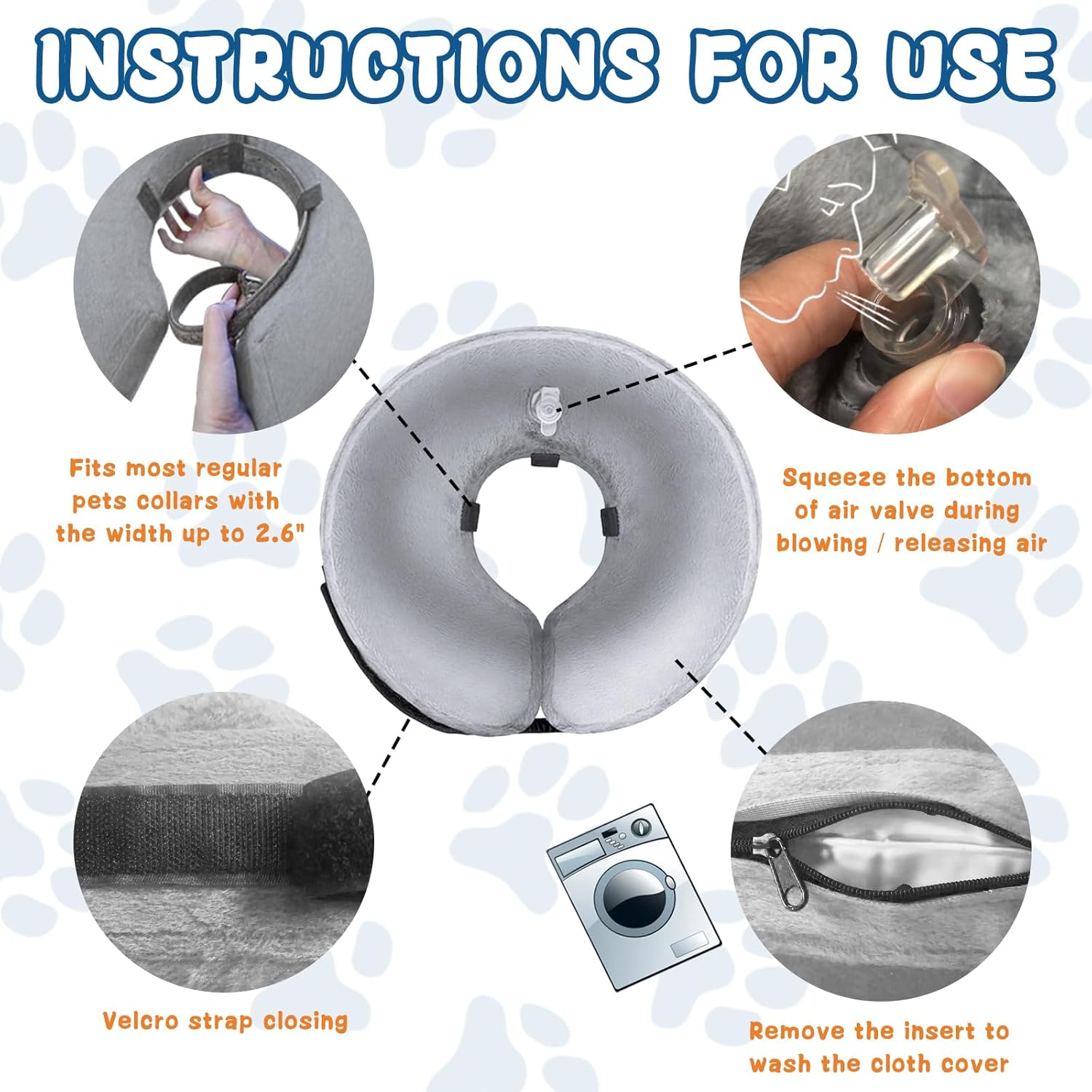 INSTRUCTIONS FOR USE

Fits most regular pets collars with the width up to 2.6"

Squeeze the bottom of air valve during blowing / releasing air

Velcro strap closing

Remove the insert to wash the cloth cover