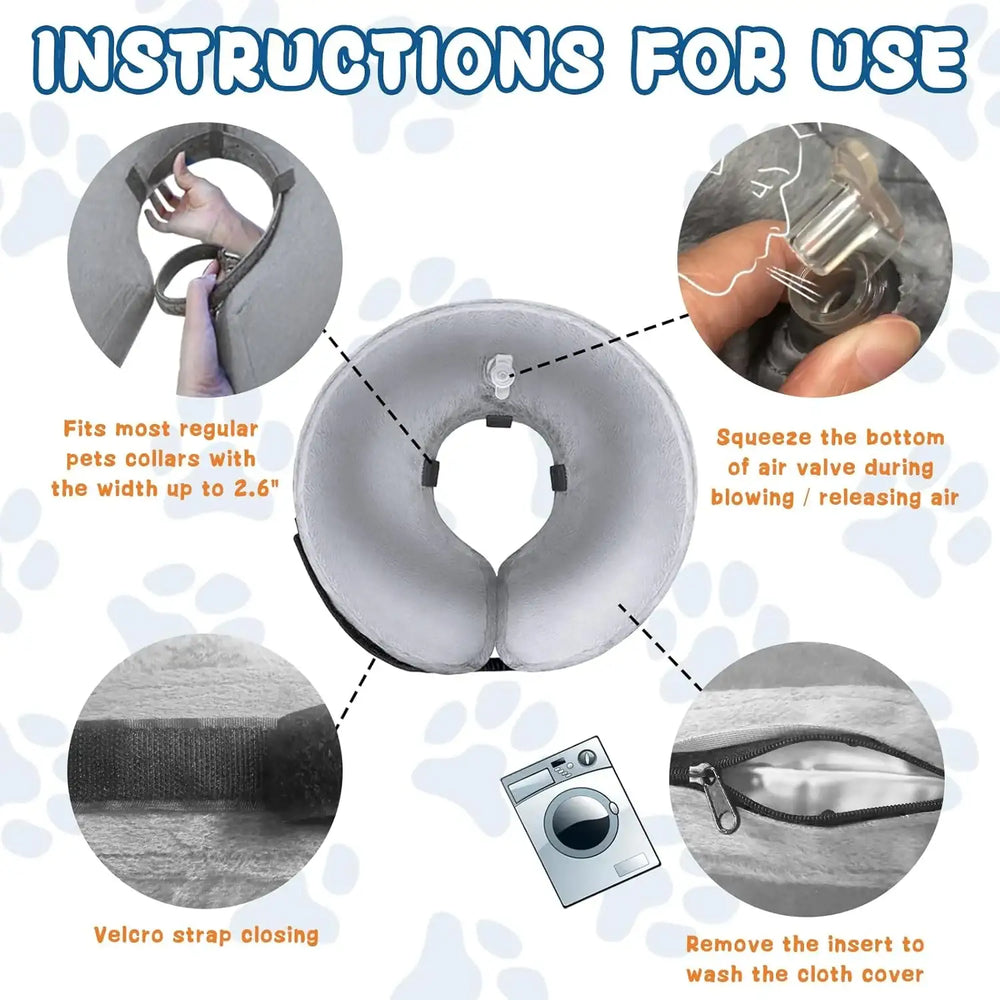 INSTRUCTIONS FOR USE

Fits most regular pets collars with the width up to 2.6"

Squeeze the bottom of air valve during blowing / releasing air

Velcro strap closing

Remove the insert to wash the cloth cover