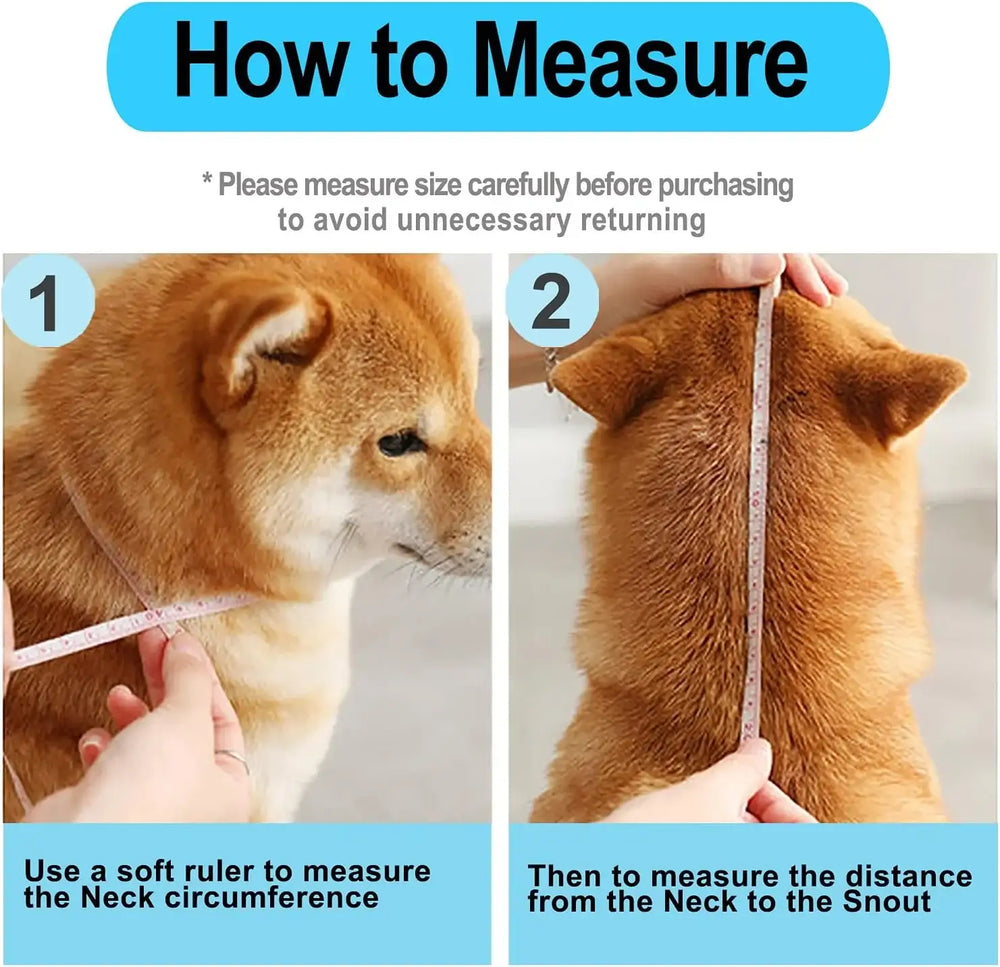 How to Measure

* Please measure size carefully before purchasing to avoid unnecessary returning

1

Use a soft ruler to measure the Neck circumference

2

Then to measure the distance from the Neck to the Snout