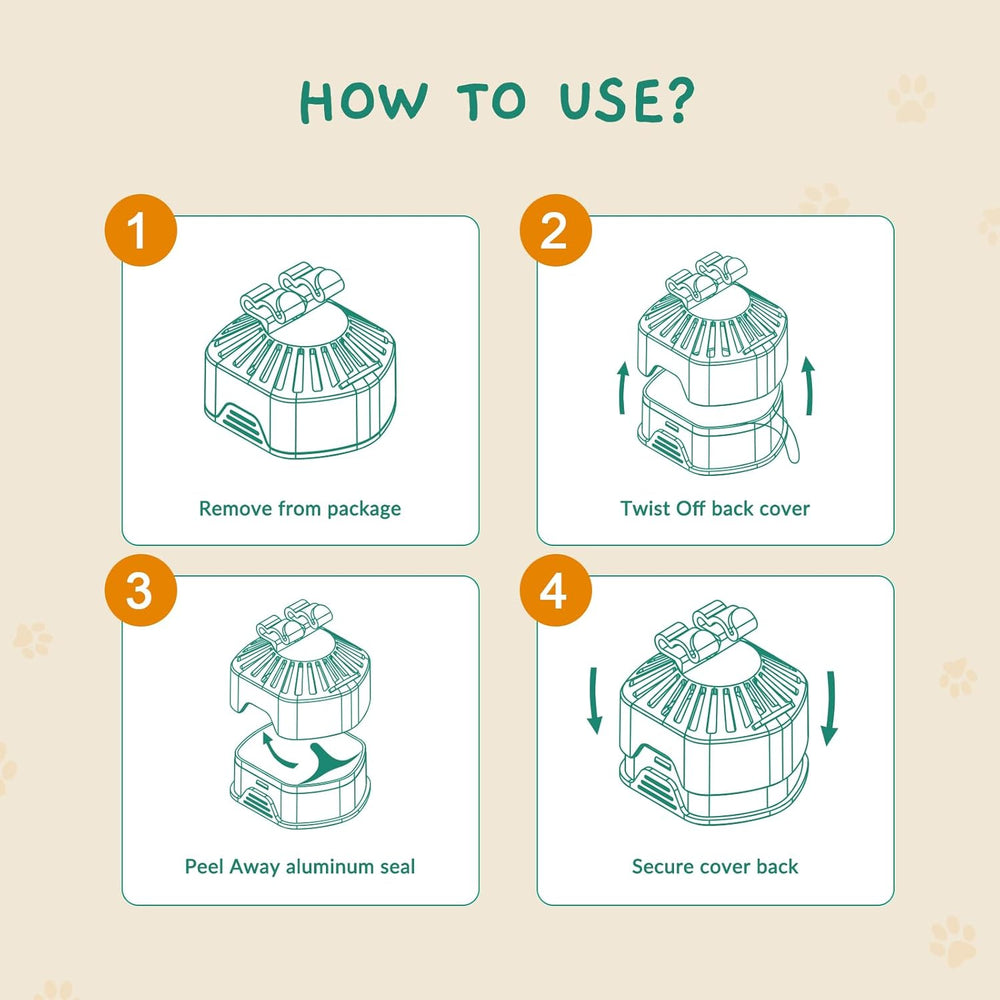 HOW TO USE?

1

Remove from package

2

Twist Off back cover

3

Peel Away aluminum seal

4

Secure cover back