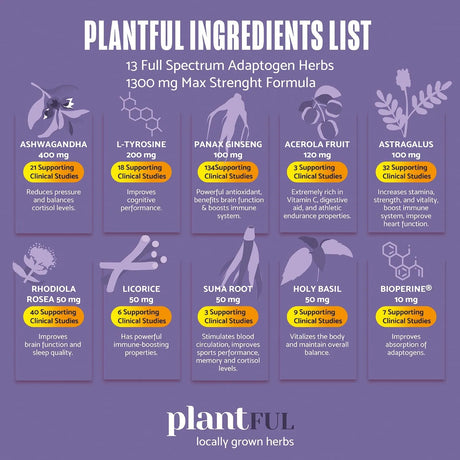 PLANTFUL INGREDIENTS LIST

13 Full Spectrum Adaptogen Herbs
1300 mg Max Strenght Formula

ASHWAGANDHA
400 mg
21 Supporting Clinical Studies
Reduces pressure and balances cortisol levels.

L-TYROSINE
200 mg
18 Supporting Clinical Studies
Improves cognitive performance.

PANAX GINSENG
100 mg
134Supporting Clinical Studies
Powerful antioxidant, benefits brain function & boosts immune system.

ACEROLA FRUIT
120 mg
3 Supporting Clinical Studies
Extremely rich in Vitamin C, digestive aid, and athletic endurance properties.

ASTRAGALUS
100 mg
32 Supporting Clinical Studies
Increases stamina, strength, and vitality, boost immune system, improve heart function.

RHODIOLA ROSEA 50 mg
40 Supporting Clinical Studies
Improves brain function and sleep quality.

LICORICE
50 mg
6 Supporting Clinical Studies
Has powerful immune-boosting properties.

SUMA ROOT
50 mg
3 Supporting Clinical Studies
Stimulates blood circulation, improves sports performance, memory and cortisol levels.

HOLY BASIL
50 mg
9 Supporting Clinical Studies
Vitalizes the body and maintain overall balance.

BIOPERINE®
10 mg
7 Supporting Clinical Studies
Improves absorption of adaptogens.

plantFUL
locally grown herbs