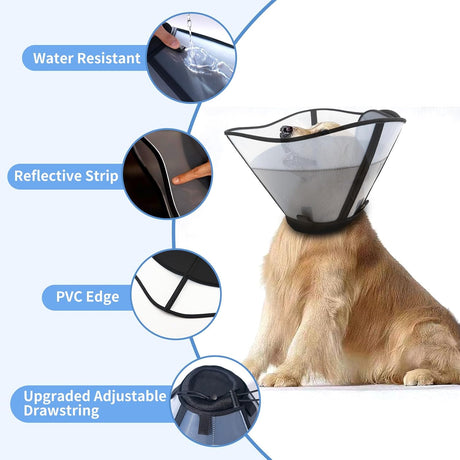 Water Resistant

Reflective Strip

PVC Edge

Upgraded Adjustable Drawstring