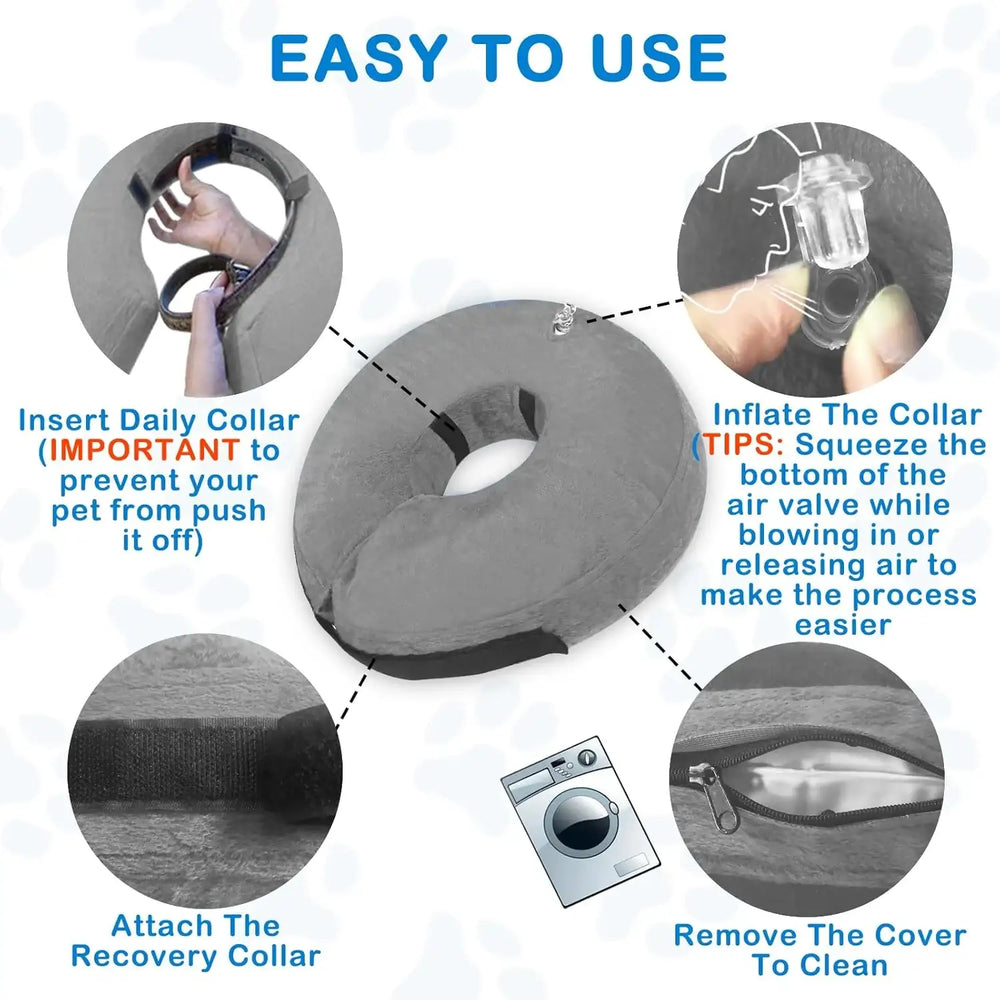 EASY TO USE

Insert Daily Collar (IMPORTANT to prevent your pet from push it off)

Inflate The Collar (TIPS: Squeeze the bottom of the air valve while blowing in or releasing air to make the process easier

Attach The Recovery Collar

Remove The Cover To Clean