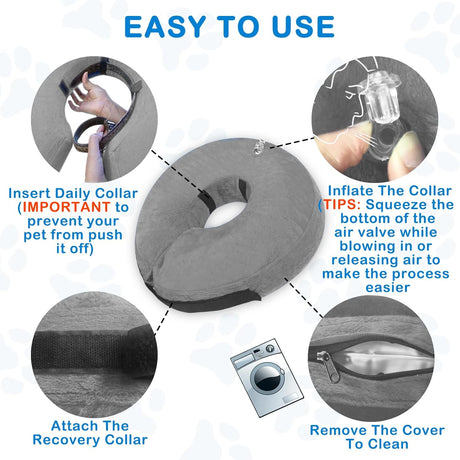 EASY TO USE

Insert Daily Collar (IMPORTANT to prevent your pet from push it off)

Inflate The Collar (TIPS: Squeeze the bottom of the air valve while blowing in or releasing air to make the process easier

Attach The Recovery Collar

Remove The Cover To Clean