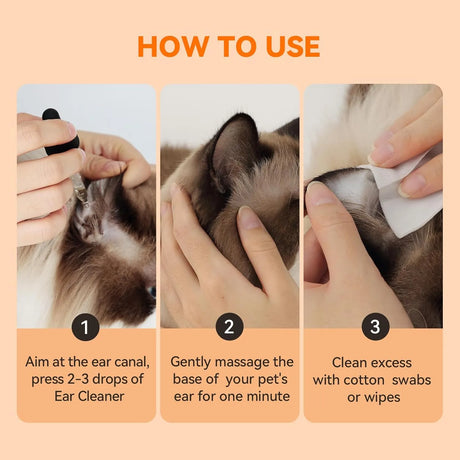 HOW TO USE

1

Aim at the ear canal, press 2-3 drops of Ear Cleaner

2

Gently massage the base of your pet's ear for one minute

3

Clean excess with cotton swabs or wipes