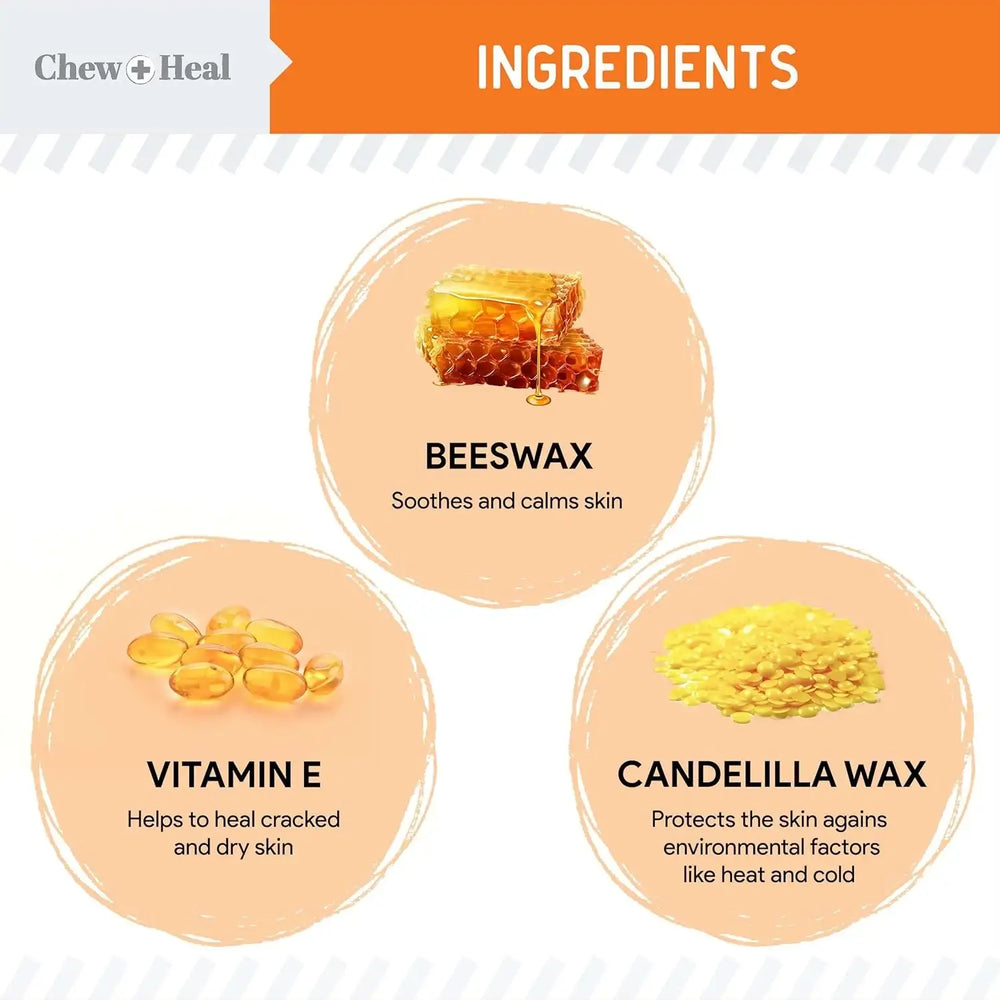 Chew + Heal

INGREDIENTS

BEESWAX
Soothes and calms skin

VITAMIN E
Helps to heal cracked and dry skin

CANDELILLA WAX
Protects the skin agains environmental factors like heat and cold