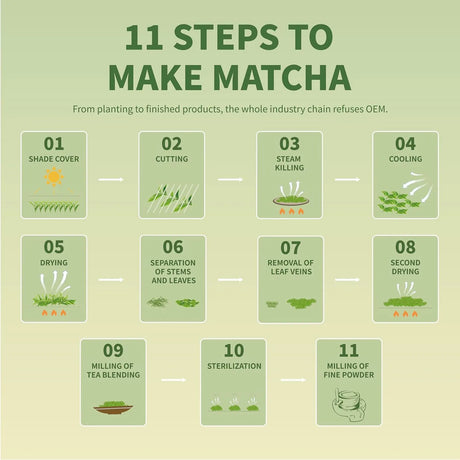 11 STEPS TO MAKE MATCHA

From planting to finished products, the whole industry chain refuses OEM.

01
SHADE COVER

02
CUTTING

03
STEAM KILLING

04
COOLING

05
DRYING

06
SEPARATION OF STEMS AND LEAVES

07
REMOVAL OF LEAF VEINS

08
SECOND DRYING

09
MILLING OF TEA BLENDING

10
STERILIZATION

11
MILLING OF FINE POWDER