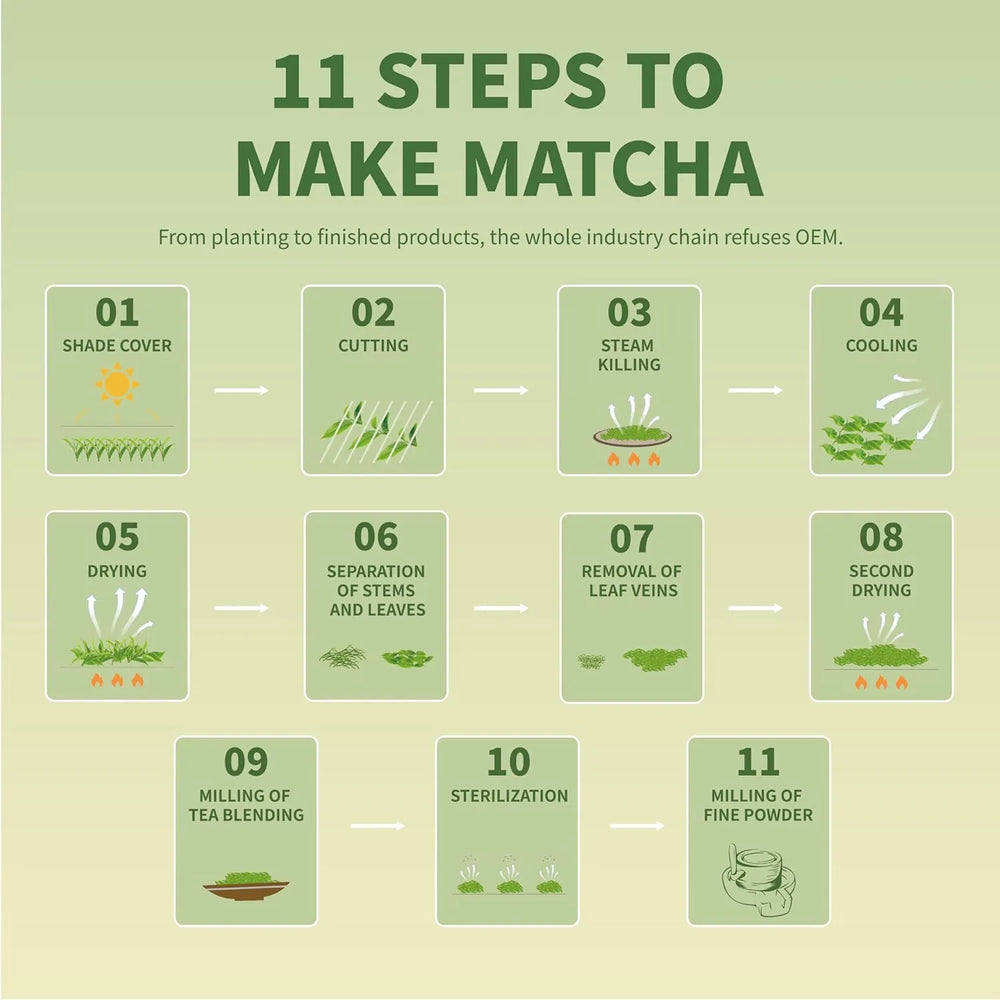 11 STEPS TO MAKE MATCHA

From planting to finished products, the whole industry chain refuses OEM.

01
SHADE COVER

02
CUTTING

03
STEAM KILLING

04
COOLING

05
DRYING

06
SEPARATION OF STEMS AND LEAVES

07
REMOVAL OF LEAF VEINS

08
SECOND DRYING

09
MILLING OF TEA BLENDING

10
STERILIZATION

11
MILLING OF FINE POWDER