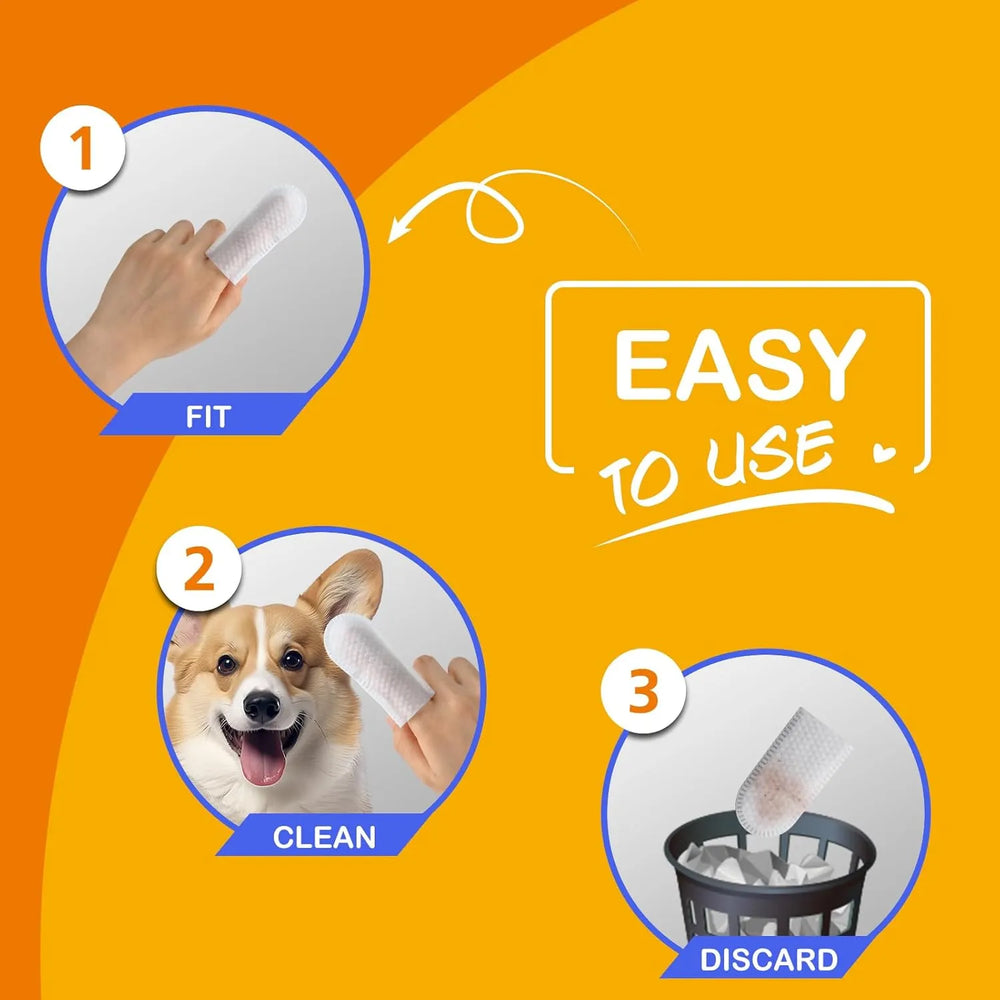 1

FIT

EASY
TO USE

2

CLEAN

3

DISCARD