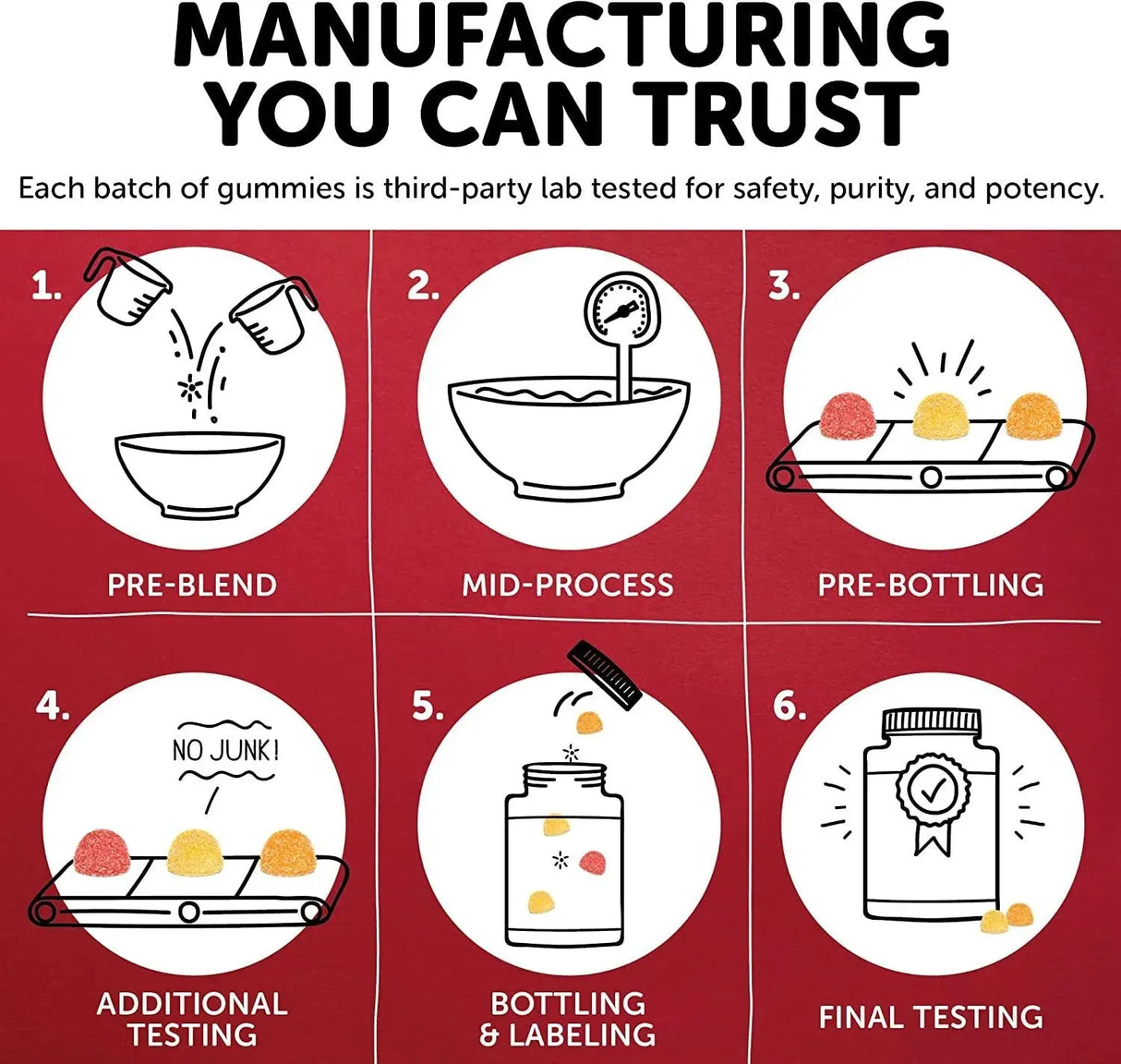 MANUFACTURING YOU CAN TRUST

Each batch of gummies is third-party lab tested for safety, purity, and potency.

1.

PRE-BLEND

2.

MID-PROCESS

3.

PRE-BOTTLING

4.

NO JUNK!

ADDITIONAL TESTING

5.

BOTTLING & LABELING

6.

FINAL TESTING