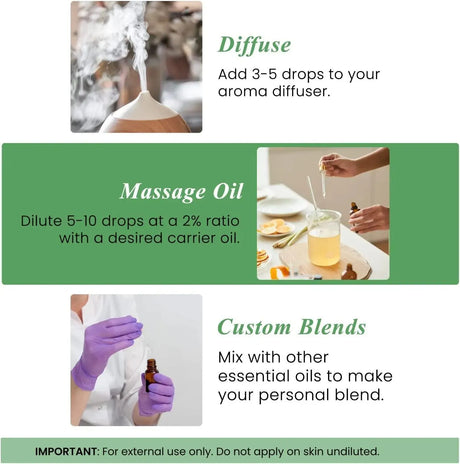 Diffuse

Add 3-5 drops to your aroma diffuser.

Massage Oil

Dilute 5-10 drops at a 2% ratio with a desired carrier oil.

Custom Blends

Mix with other essential oils to make your personal blend.

IMPORTANT: For external use only. Do not apply on skin undiluted.