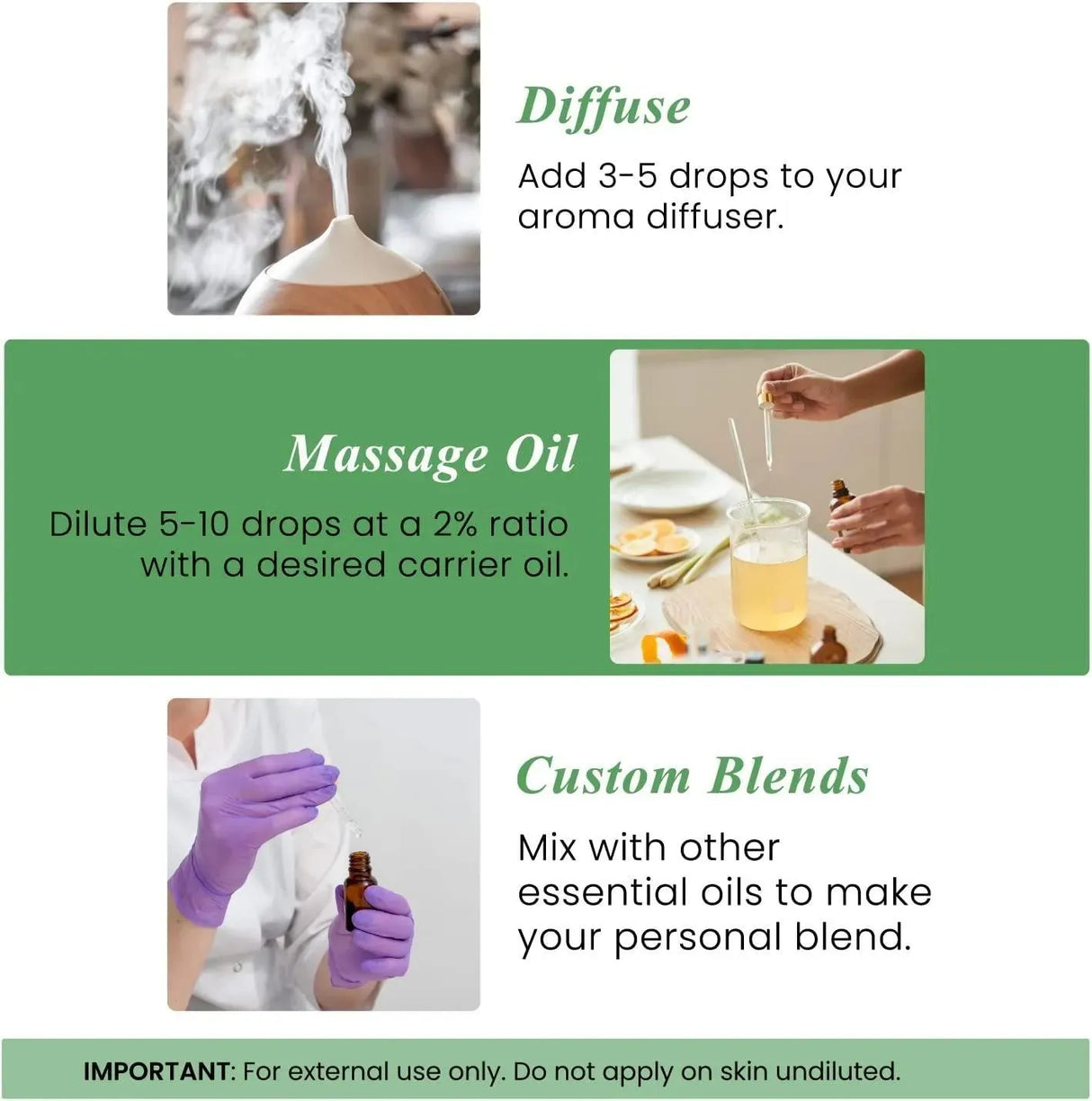 Diffuse
Add 3-5 drops to your aroma diffuser.

Massage Oil
Dilute 5-10 drops at a 2% ratio with a desired carrier oil.

Custom Blends
Mix with other essential oils to make your personal blend.

IMPORTANT: For external use only. Do not apply on skin undiluted.