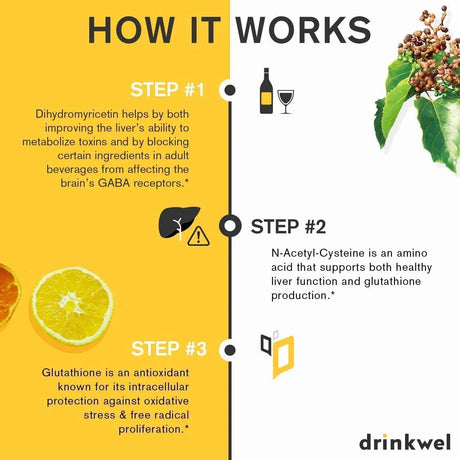 HOW IT WORKS

STEP #1

Dihydromyricetin helps by both improving the liver's ability to metabolize toxins and by blocking certain ingredients in adult beverages from affecting the brain's GABA receptors.*

STEP #2

N-Acetyl-Cysteine is an amino acid that supports both healthy liver function and glutathione production.*

STEP #3

Glutathione is an antioxidant known for its intracellular protection against oxidative stress & free radical proliferation.*

drinkwel