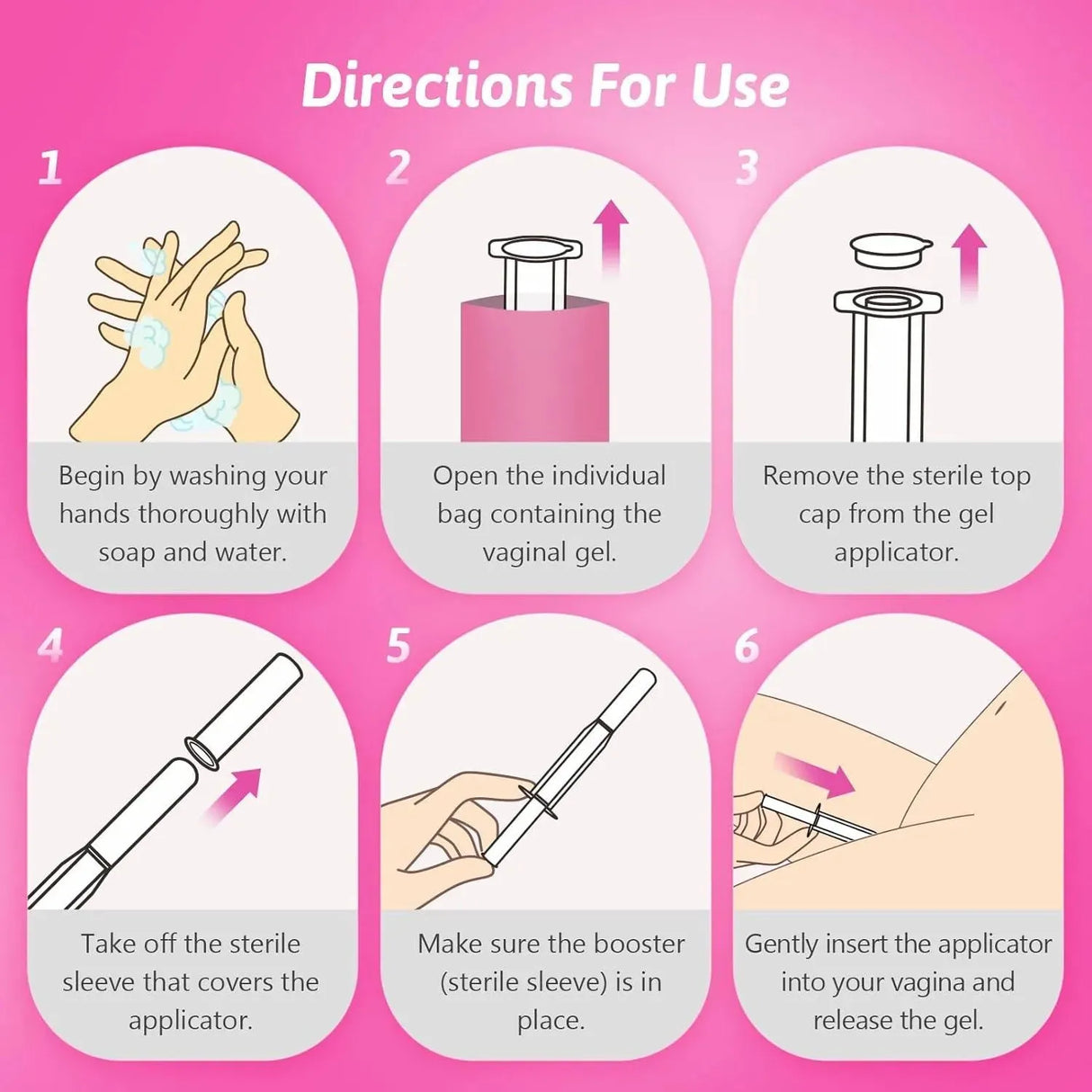 Directions For Use

1

Begin by washing your hands thoroughly with soap and water.

2

Open the individual bag containing the vaginal gel.

3

Remove the sterile top cap from the gel applicator.

4

Take off the sterile sleeve that covers the applicator.

5

Make sure the booster (sterile sleeve) is in place.

6

Gently insert the applicator into your vagina and release the gel.