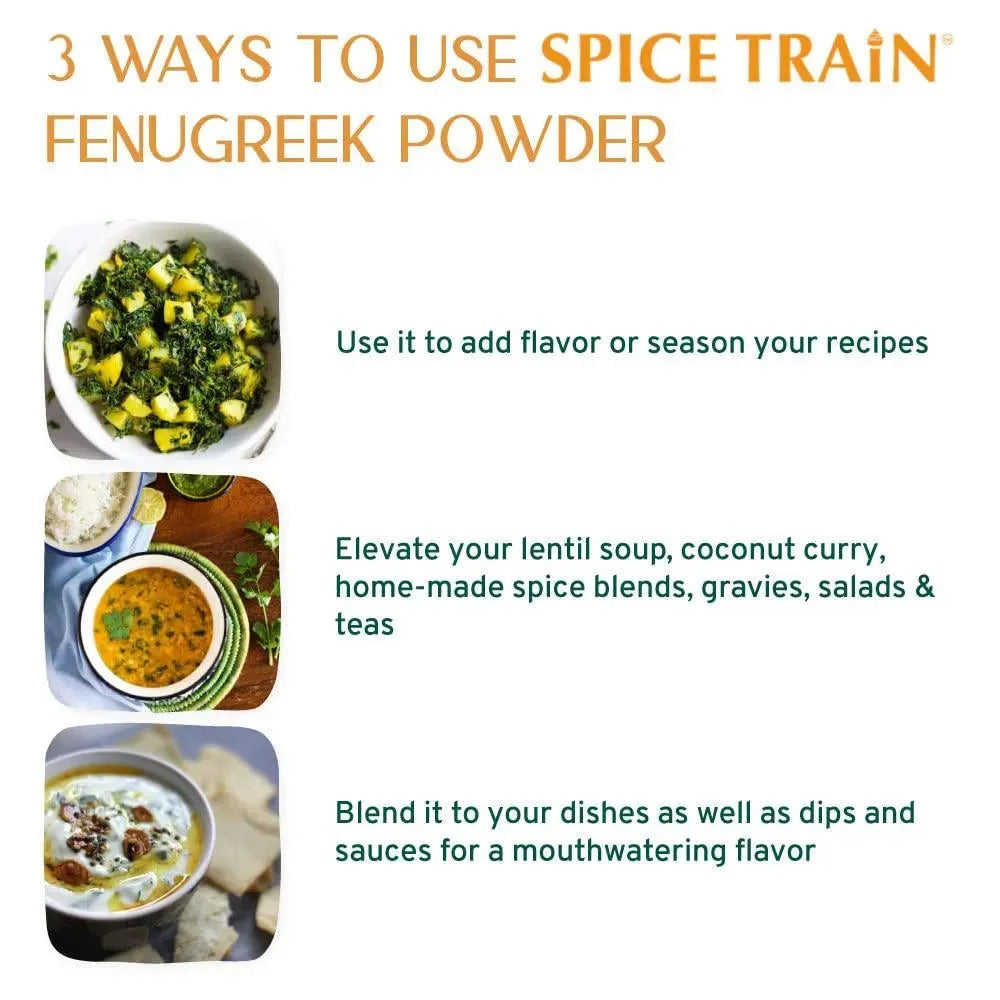 3 WAYS TO USE SPICE TRAIN® FENUGREEK POWDER

Use it to add flavor or season your recipes

Elevate your lentil soup, coconut curry, home-made spice blends, gravies, salads & teas

Blend it to your dishes as well as dips and sauces for a mouthwatering flavor