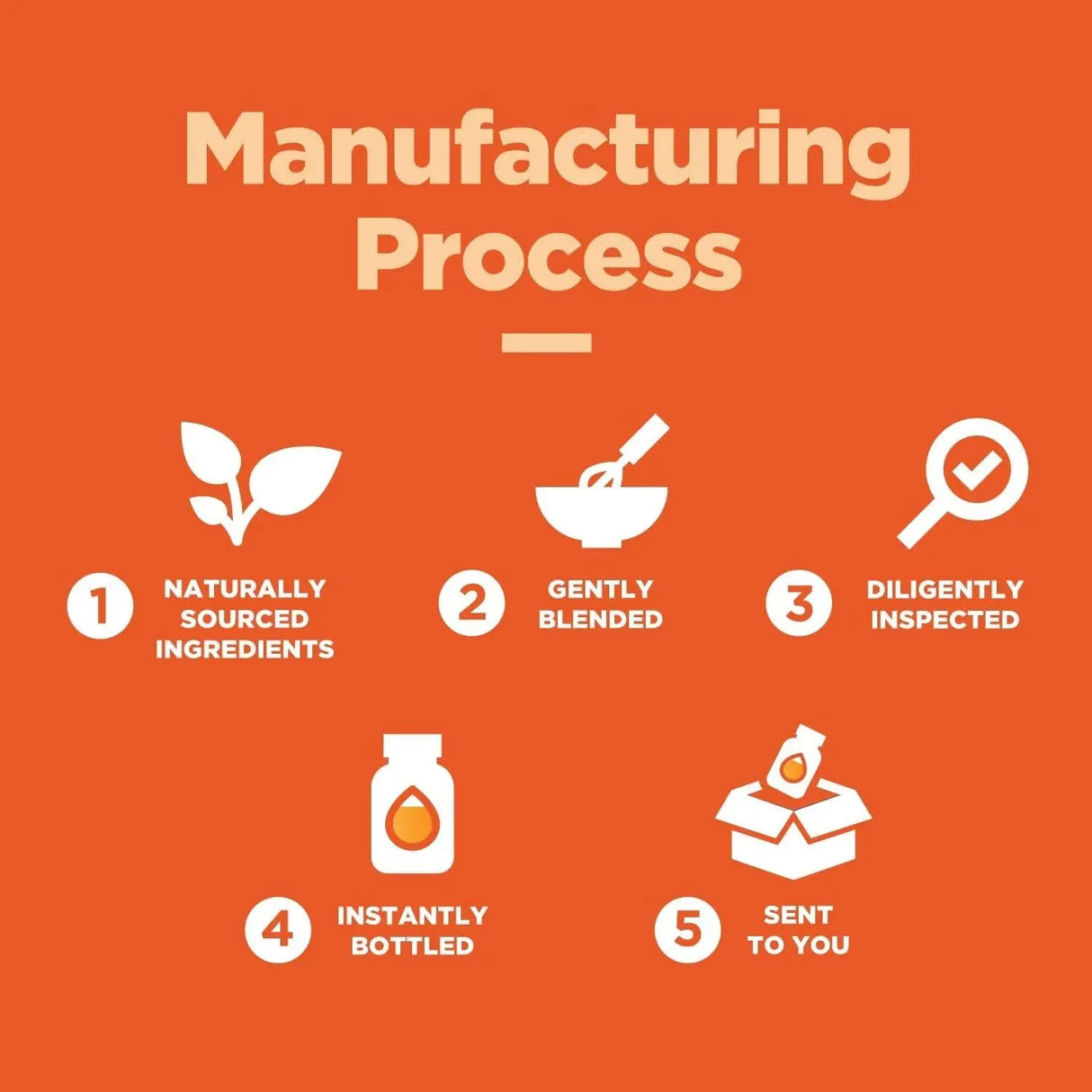 Manufacturing Process

1 NATURALLY SOURCED INGREDIENTS

2 GENTLY BLENDED

3 DILIGENTLY INSPECTED

4 INSTANTLY BOTTLED

5 SENT TO YOU