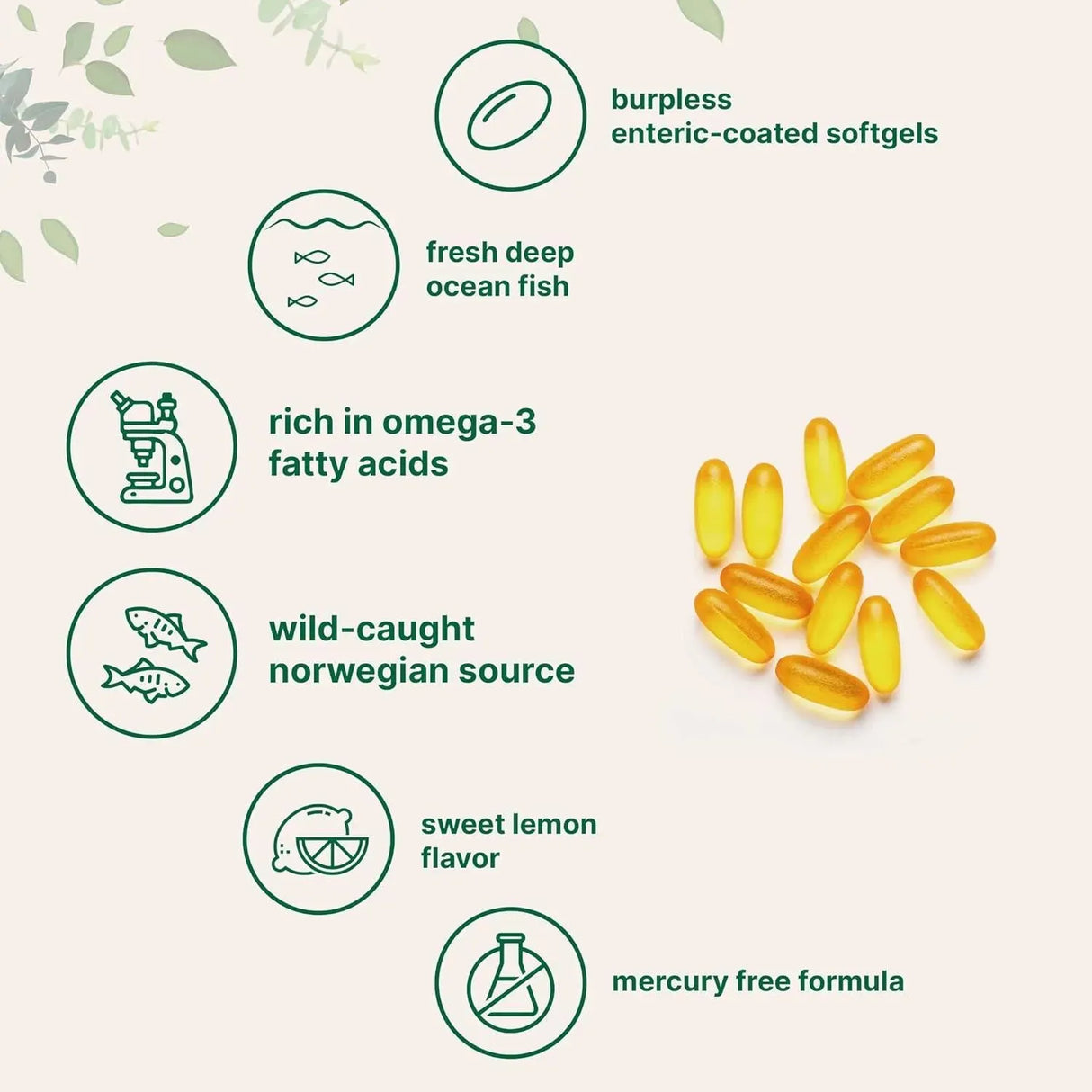 burpless
enteric-coated softgels

fresh deep
ocean fish

rich in omega-3
fatty acids

wild-caught
norwegian source

sweet lemon
flavor

mercury free formula