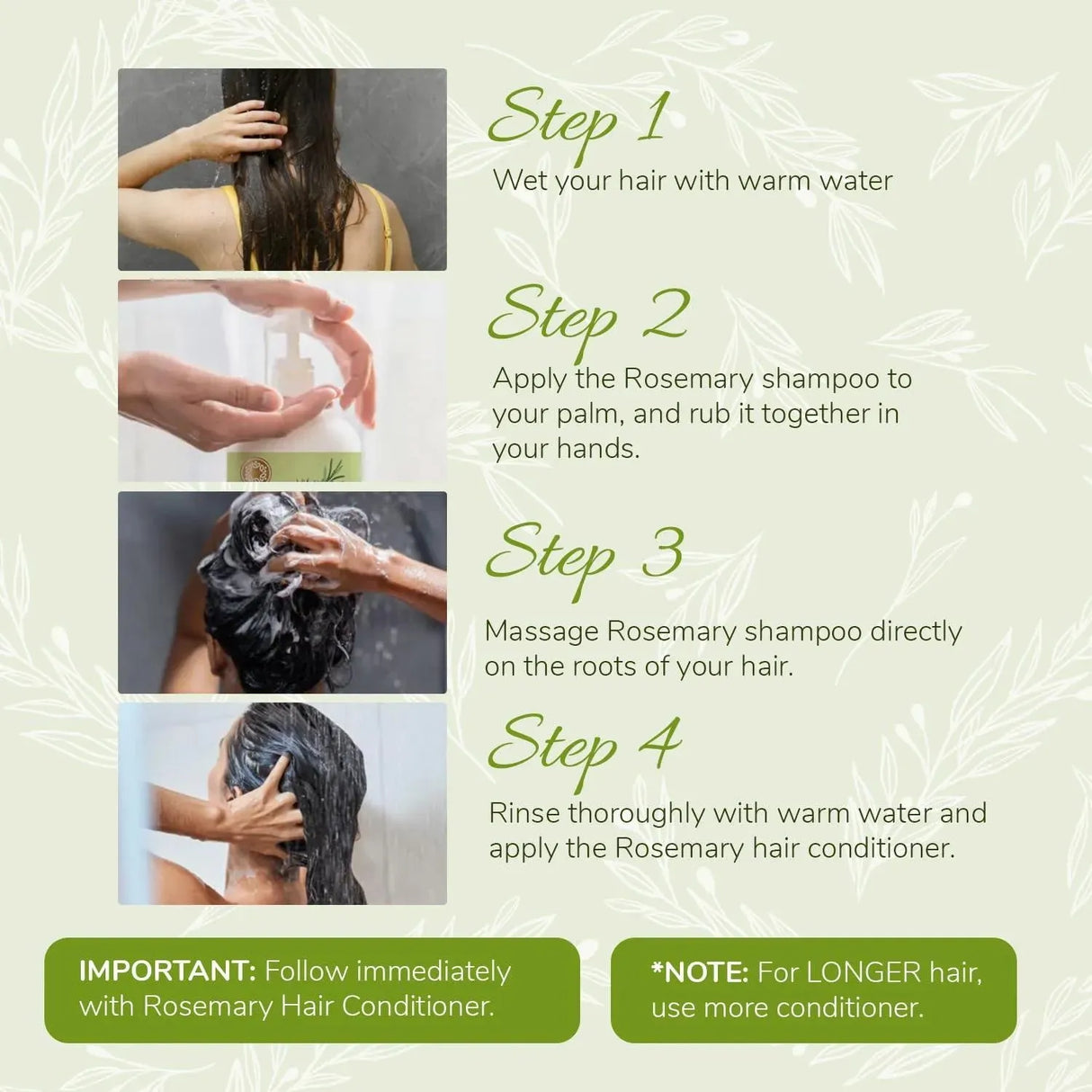 Step 1
Wet your hair with warm water

Step 2
Apply the Rosemary shampoo to your palm, and rub it together in your hands.

Step 3
Massage Rosemary shampoo directly on the roots of your hair.

Step 4
Rinse thoroughly with warm water and apply the Rosemary hair conditioner.

IMPORTANT: Follow immediately with Rosemary Hair Conditioner.

*NOTE: For LONGER hair, use more conditioner.