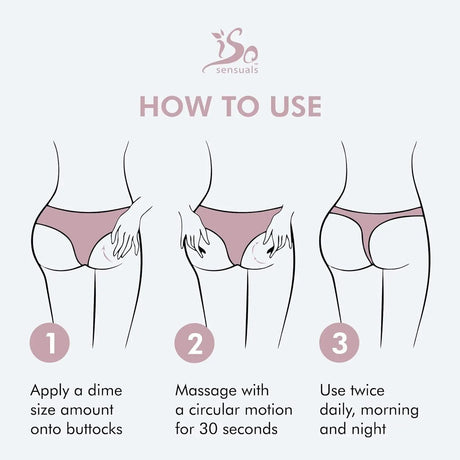 iSo sensuals

HOW TO USE

1

Apply a dime size amount onto buttocks

2

Massage with a circular motion for 30 seconds

3

Use twice daily, morning and night