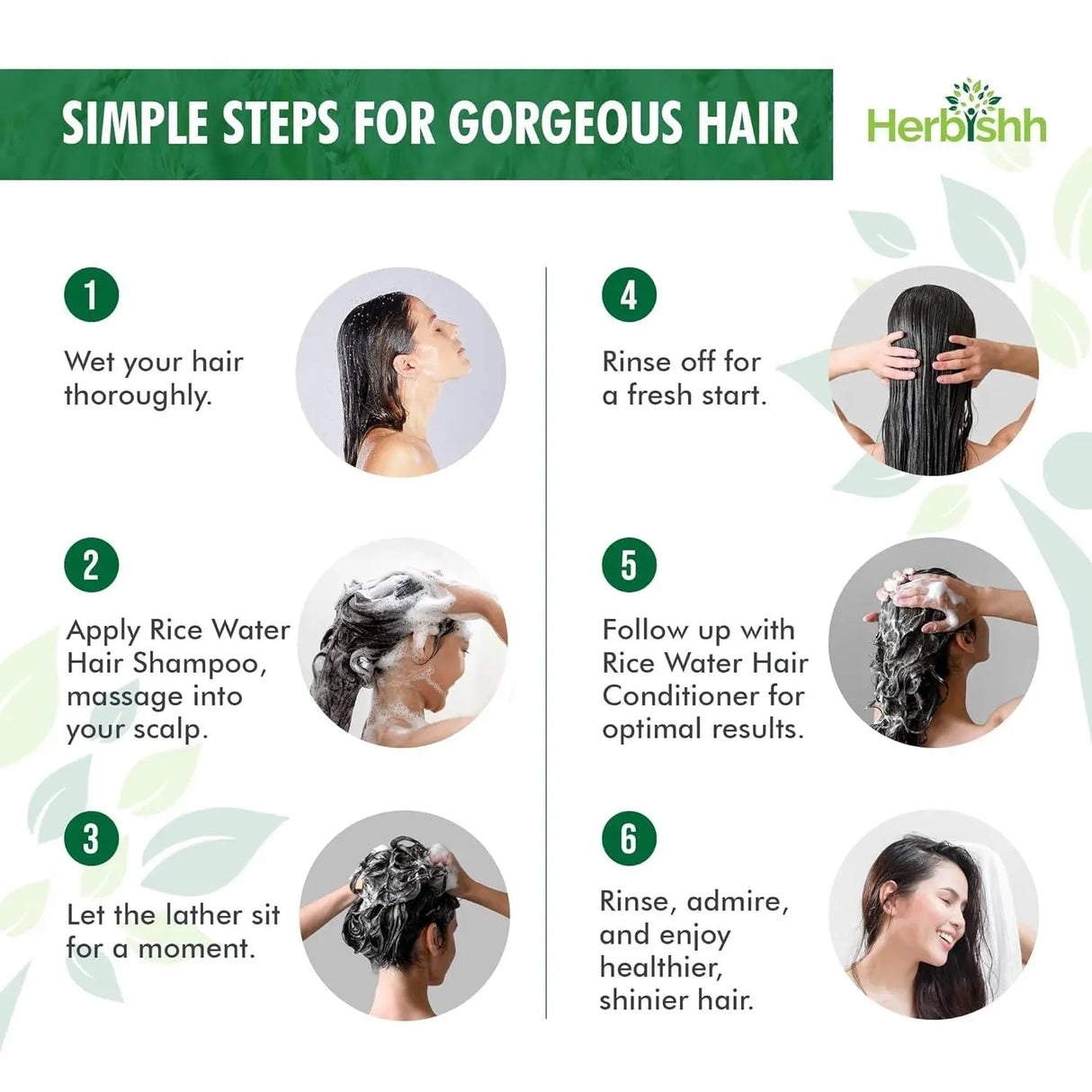 SIMPLE STEPS FOR GORGEOUS HAIR

Herbishh

1

Wet your hair thoroughly.

2

Apply Rice Water Hair Shampoo, massage into your scalp.

3

Let the lather sit for a moment.

4

Rinse off for a fresh start.

5

Follow up with Rice Water Hair Conditioner for optimal results.

6

Rinse, admire, and enjoy healthier, shinier hair.