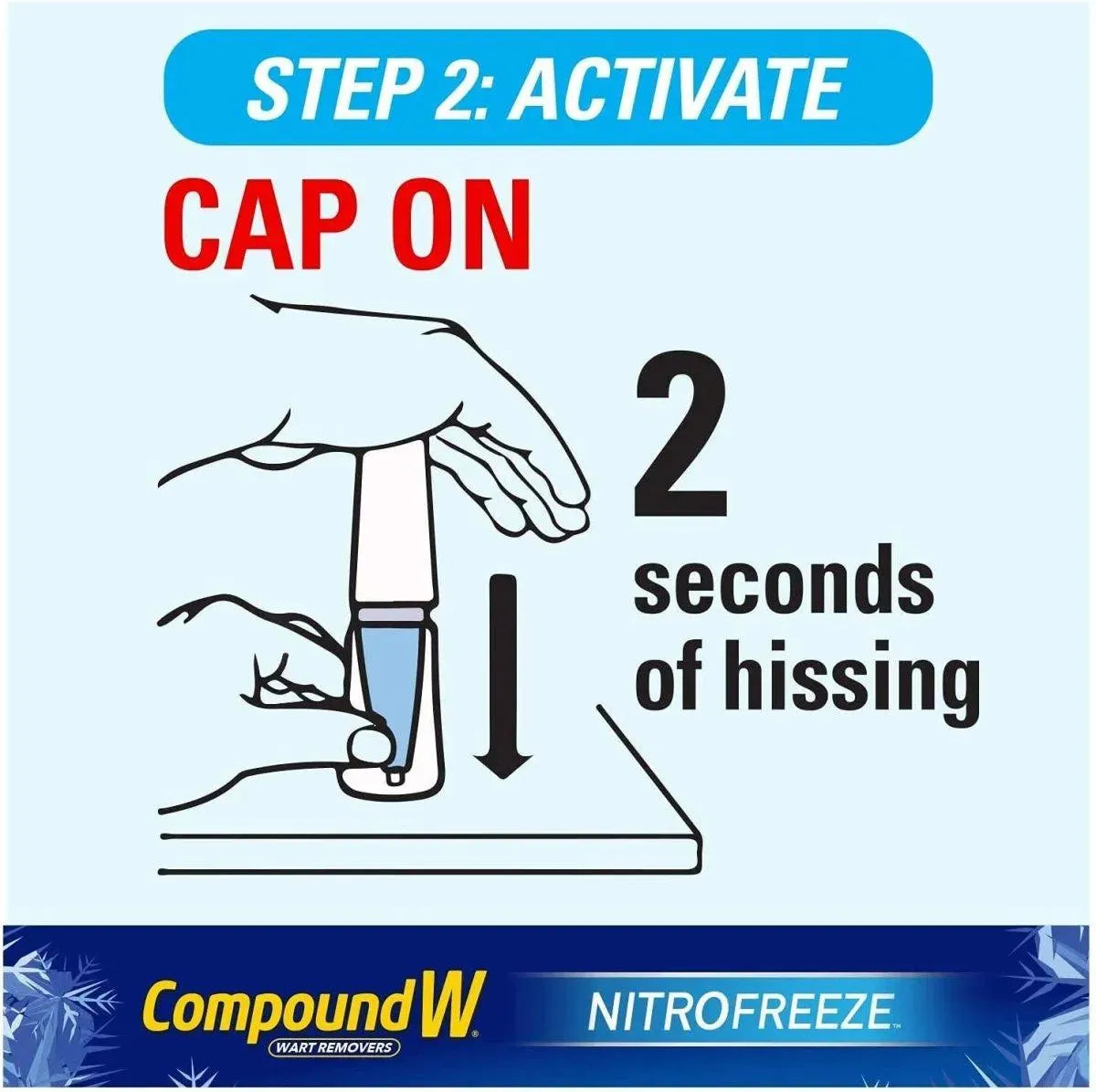 STEP 2: ACTIVATE

CAP ON

2 seconds of hissing

Compound W®
WART REMOVERS

NITROFREEZE™