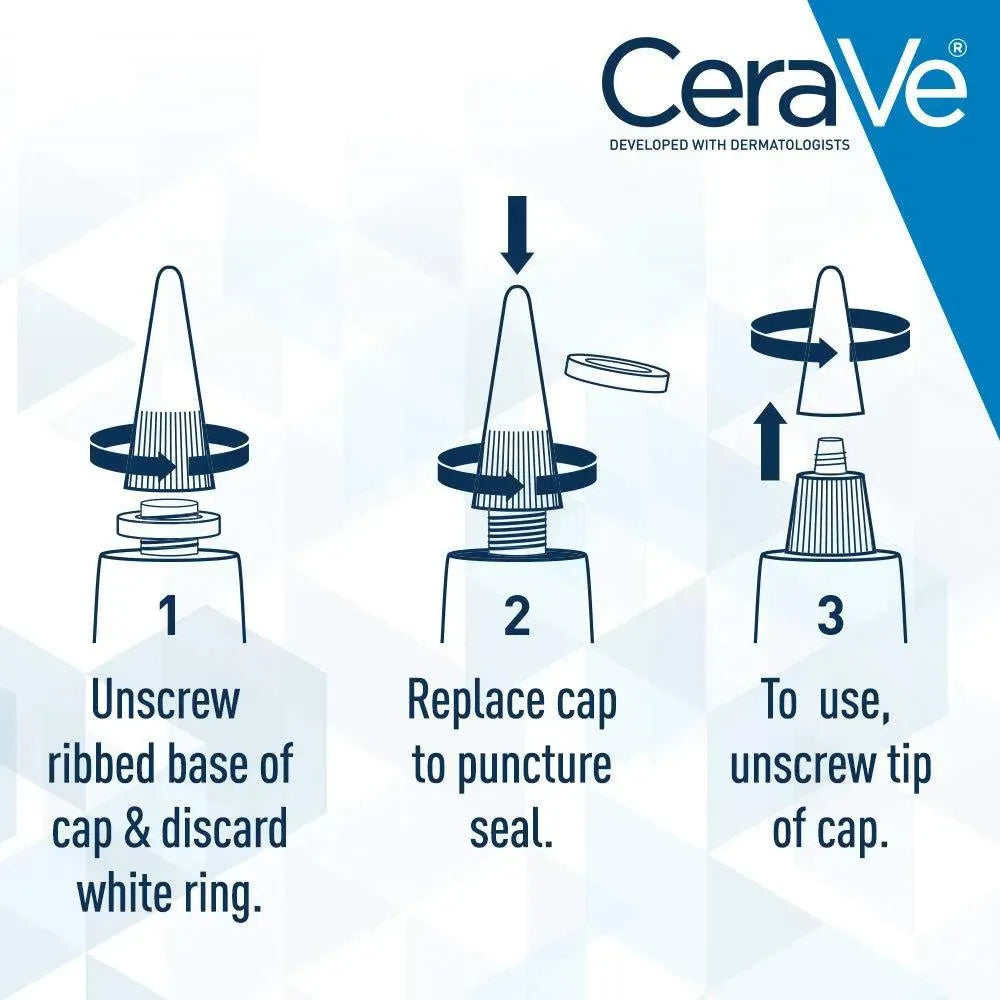 CeraVe®
DEVELOPED WITH DERMATOLOGISTS

1
Unscrew ribbed base of cap & discard white ring.

2
Replace cap to puncture seal.

3
To use, unscrew tip of cap.