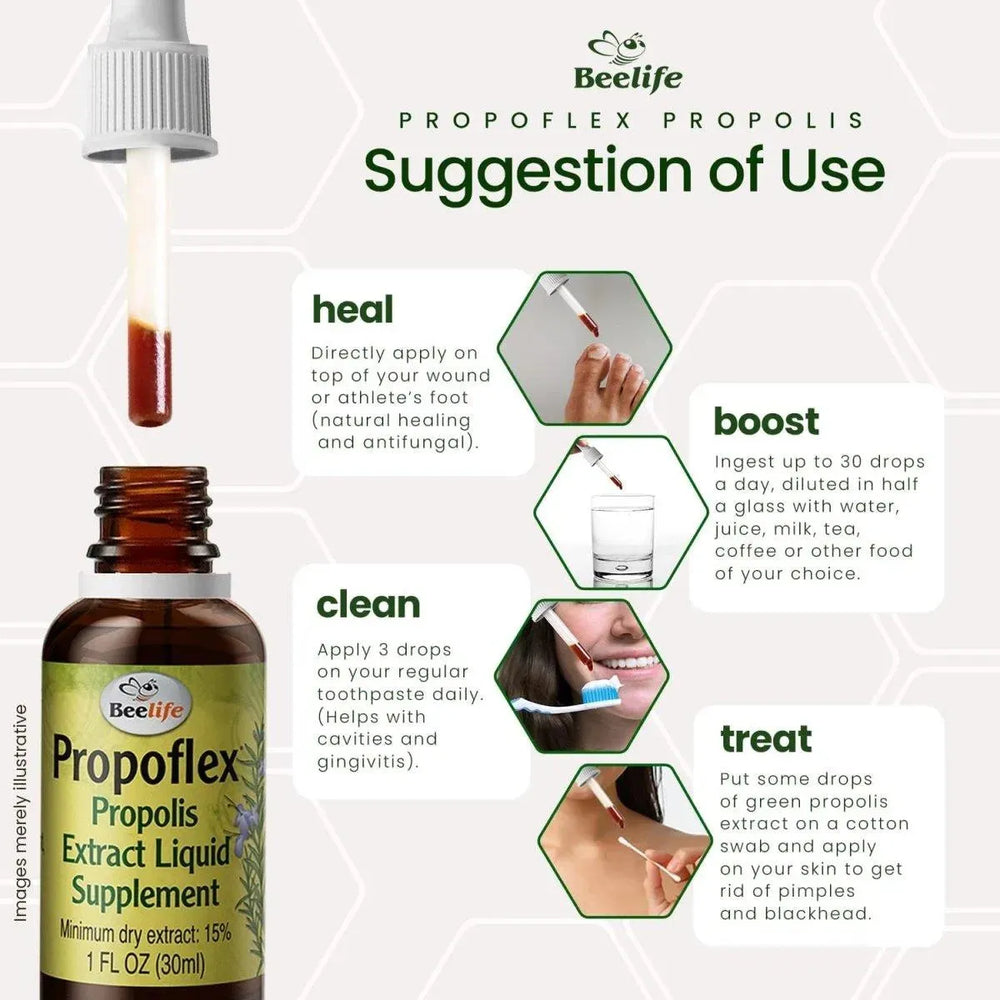 Beelife

PROPOFLEX PROPOLIS

Suggestion of Use

heal

Directly apply on top of your wound or athlete's foot (natural healing and antifungal).

boost

Ingest up to 30 drops a day, diluted in half a glass with water, juice, milk, tea, coffee or other food of your choice.

clean

Apply 3 drops on your regular toothpaste daily. (Helps with cavities and gingivitis).

treat

Put some drops of green propolis extract on a cotton swab and apply on your skin to get rid of pimples and blackhead.

Beelife

Propoflex

Propolis Extract Liquid Supplement

Minimum dry extract: 15%

1 FL OZ (30ml)

Images merely illustrative