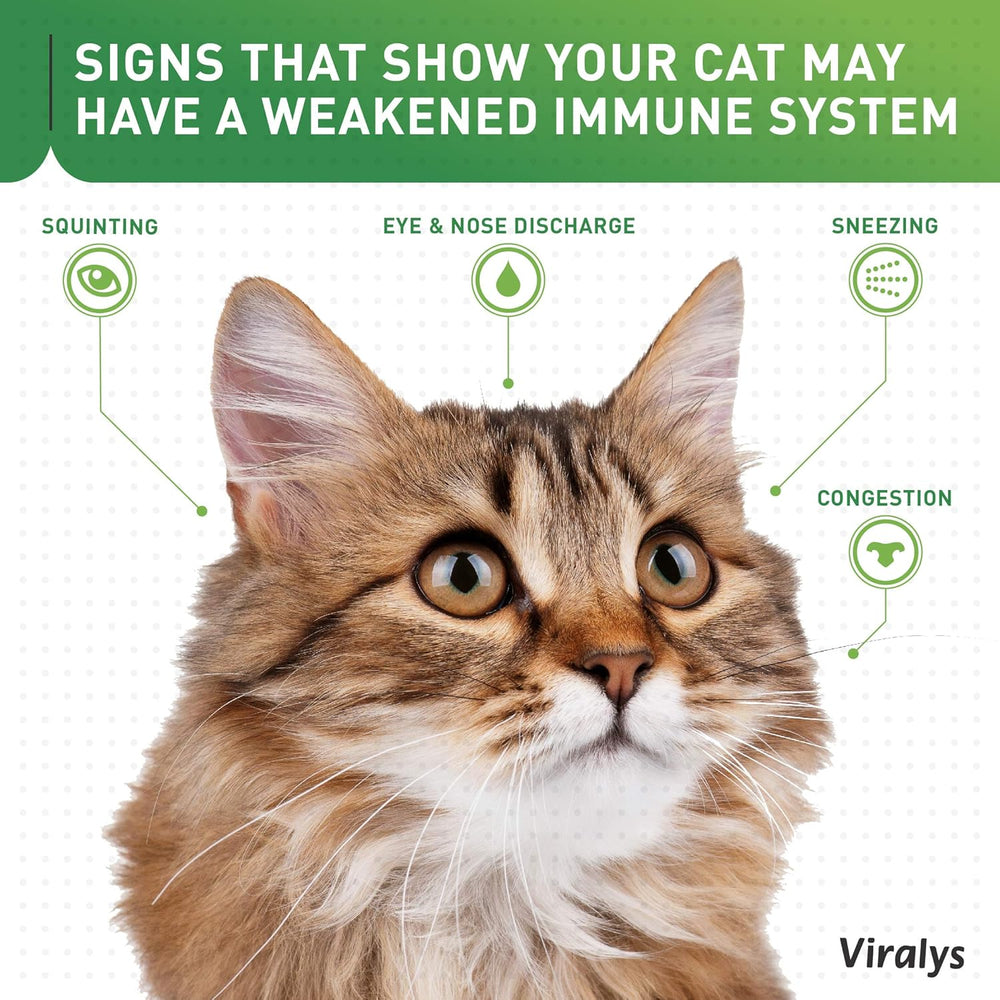 SIGNS THAT SHOW YOUR CAT MAY HAVE A WEAKENED IMMUNE SYSTEM

SQUINTING

EYE & NOSE DISCHARGE

SNEEZING

CONGESTION

Viralys