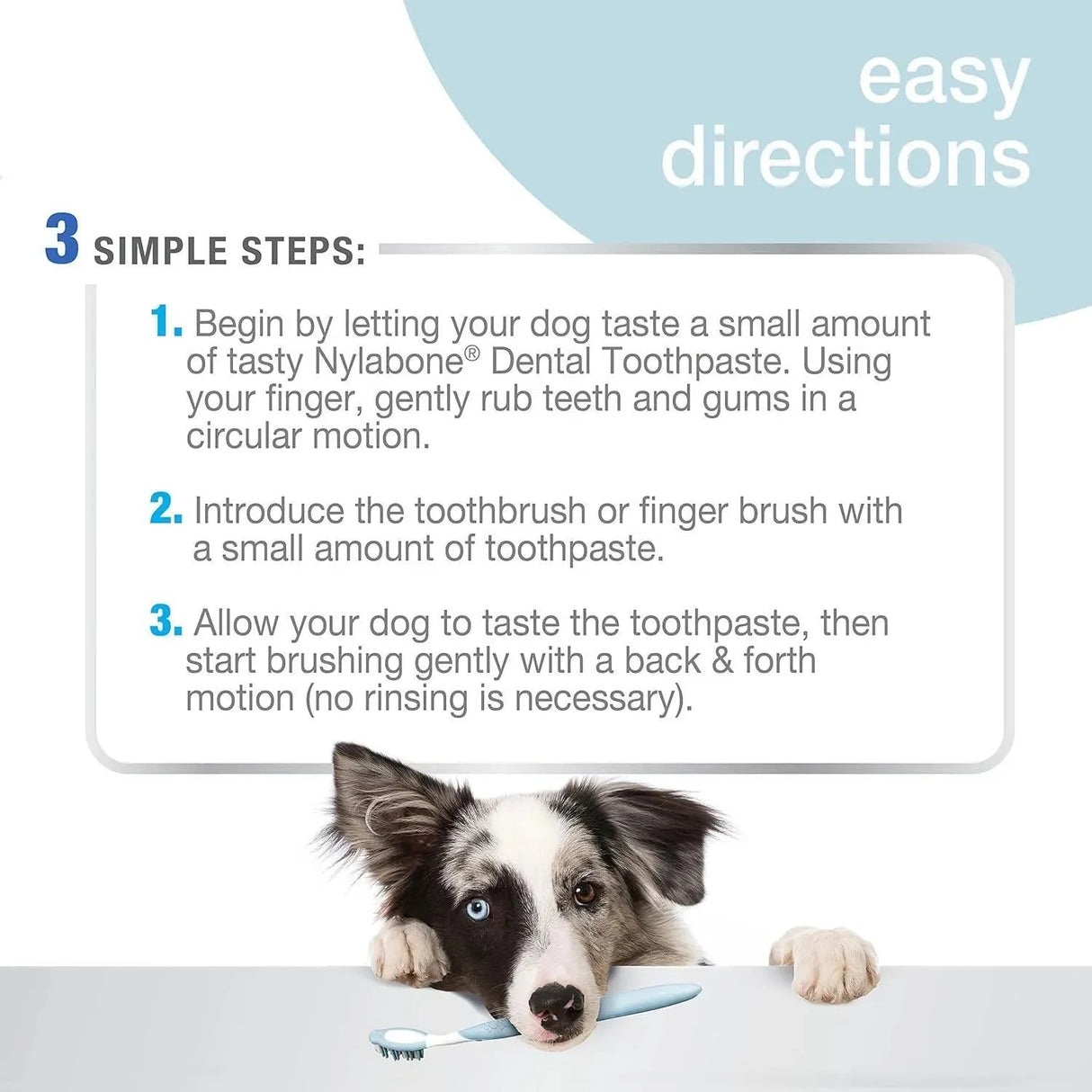 easy directions

3 SIMPLE STEPS:

1. Begin by letting your dog taste a small amount of tasty Nylabone® Dental Toothpaste. Using your finger, gently rub teeth and gums in a circular motion.

2. Introduce the toothbrush or finger brush with a small amount of toothpaste.

3. Allow your dog to taste the toothpaste, then start brushing gently with a back & forth motion (no rinsing is necessary).